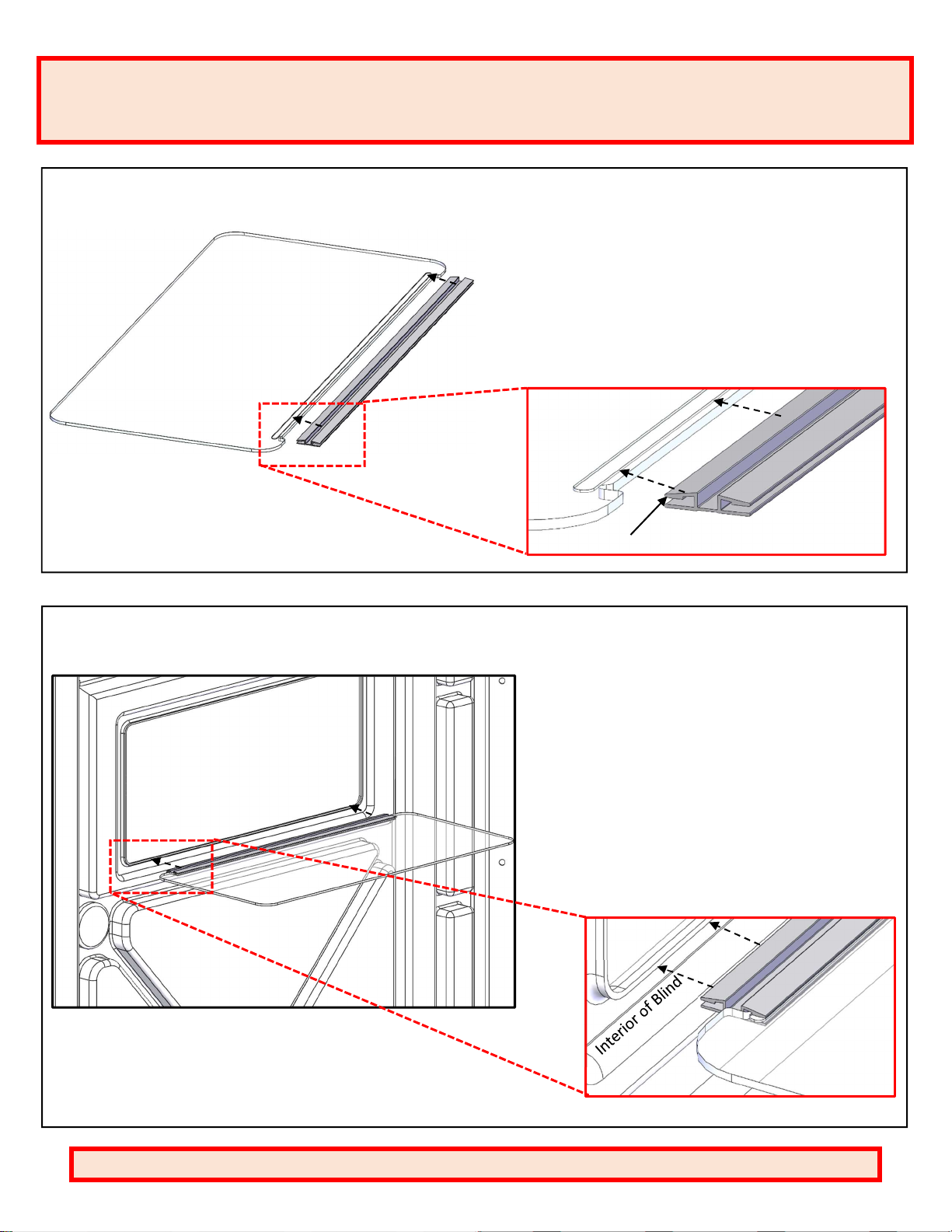 Interior of Blind