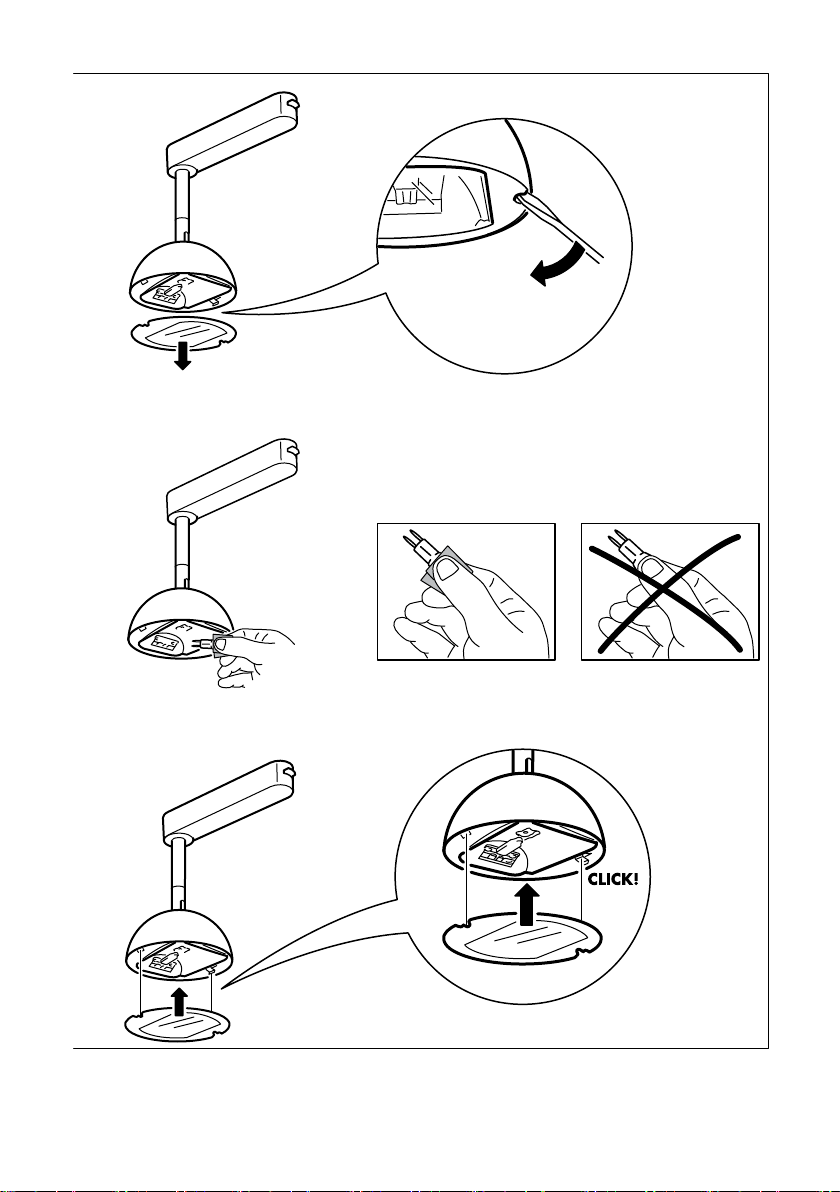 CLICK!