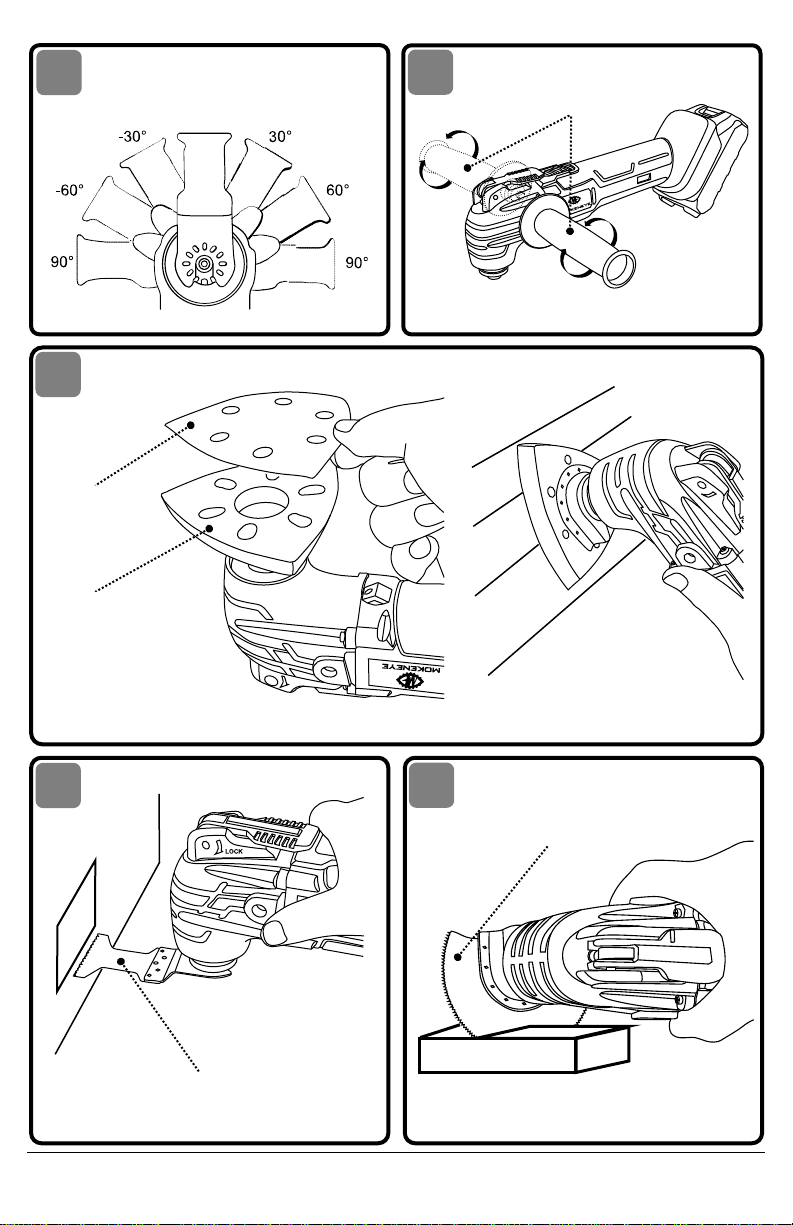 -30°
30°
-60°
60°
90°
90°

MOKENEYE

LOCK