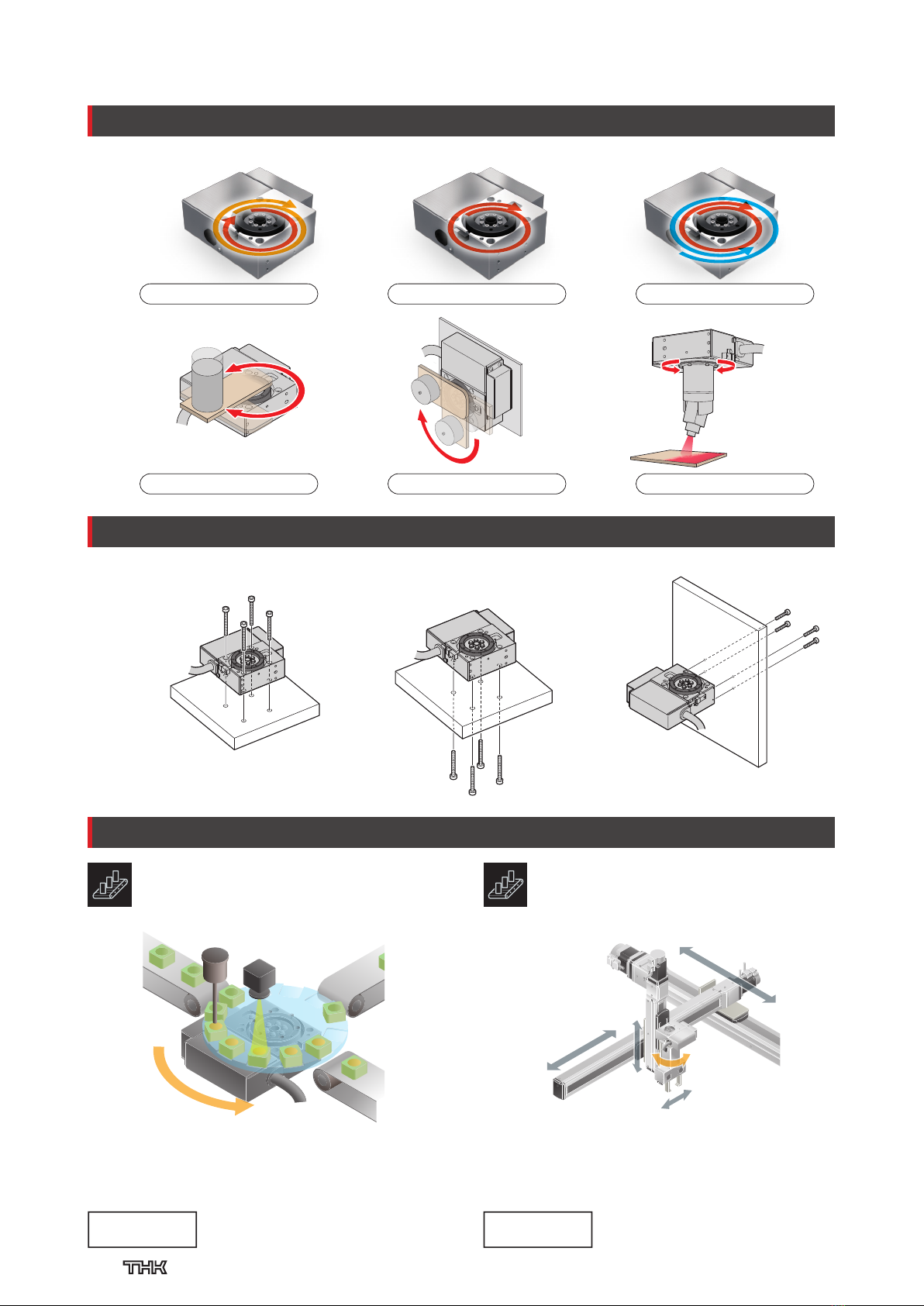 THK