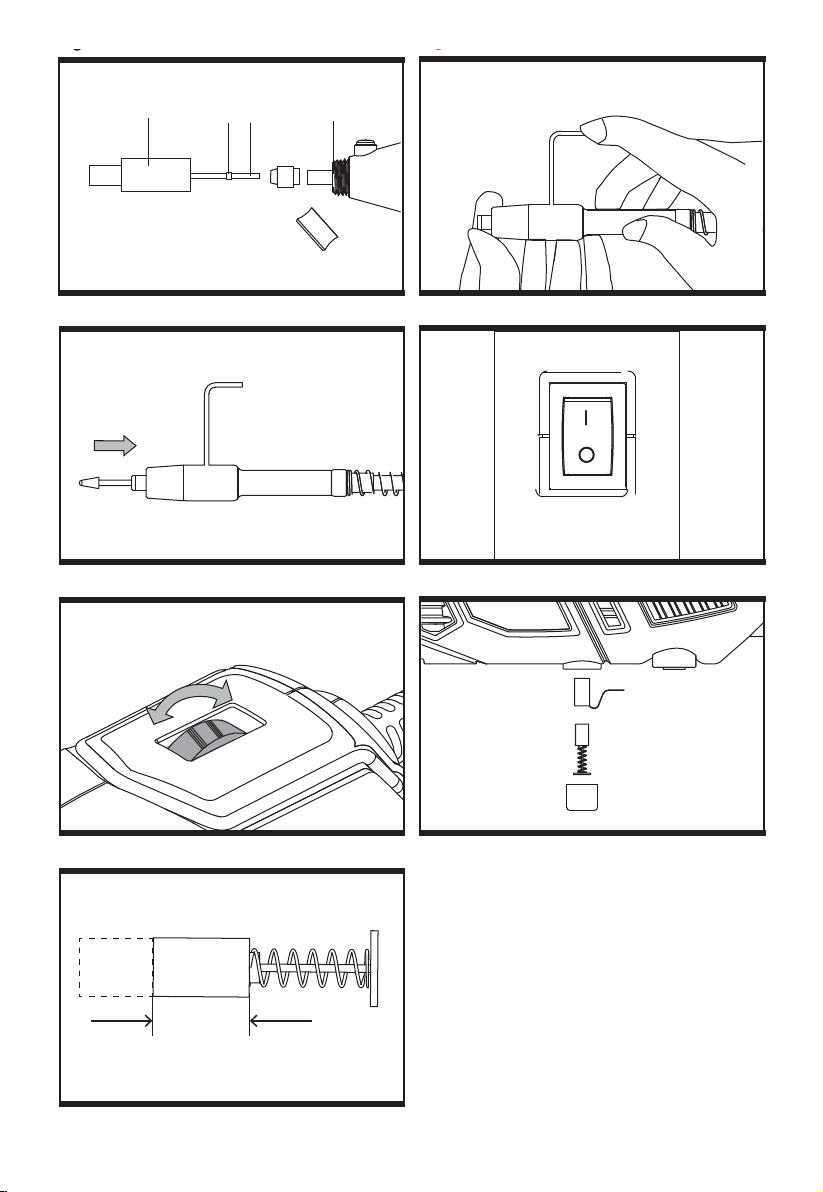 I

O