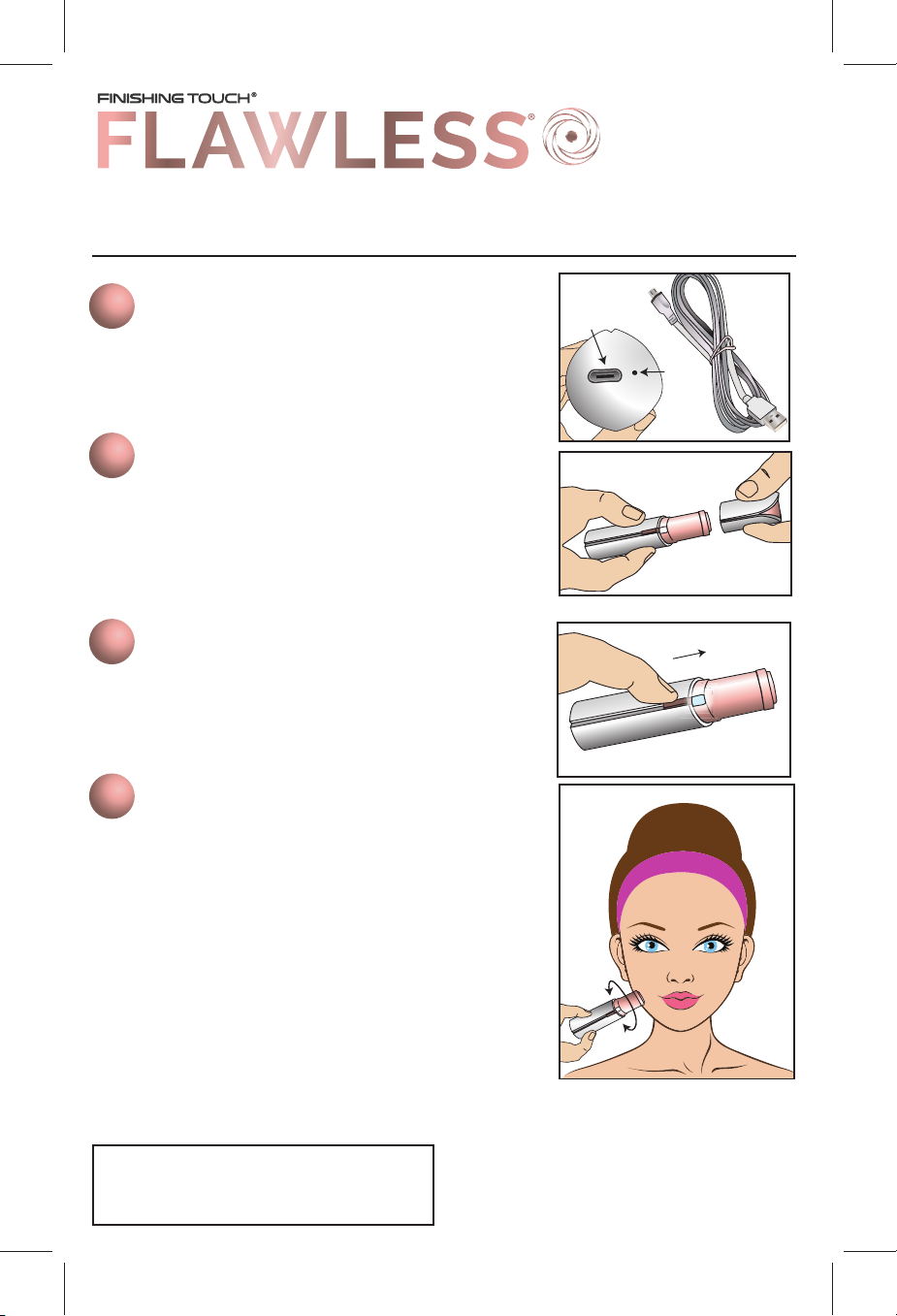 FINISHING TOUCH®
FLAWLESS®