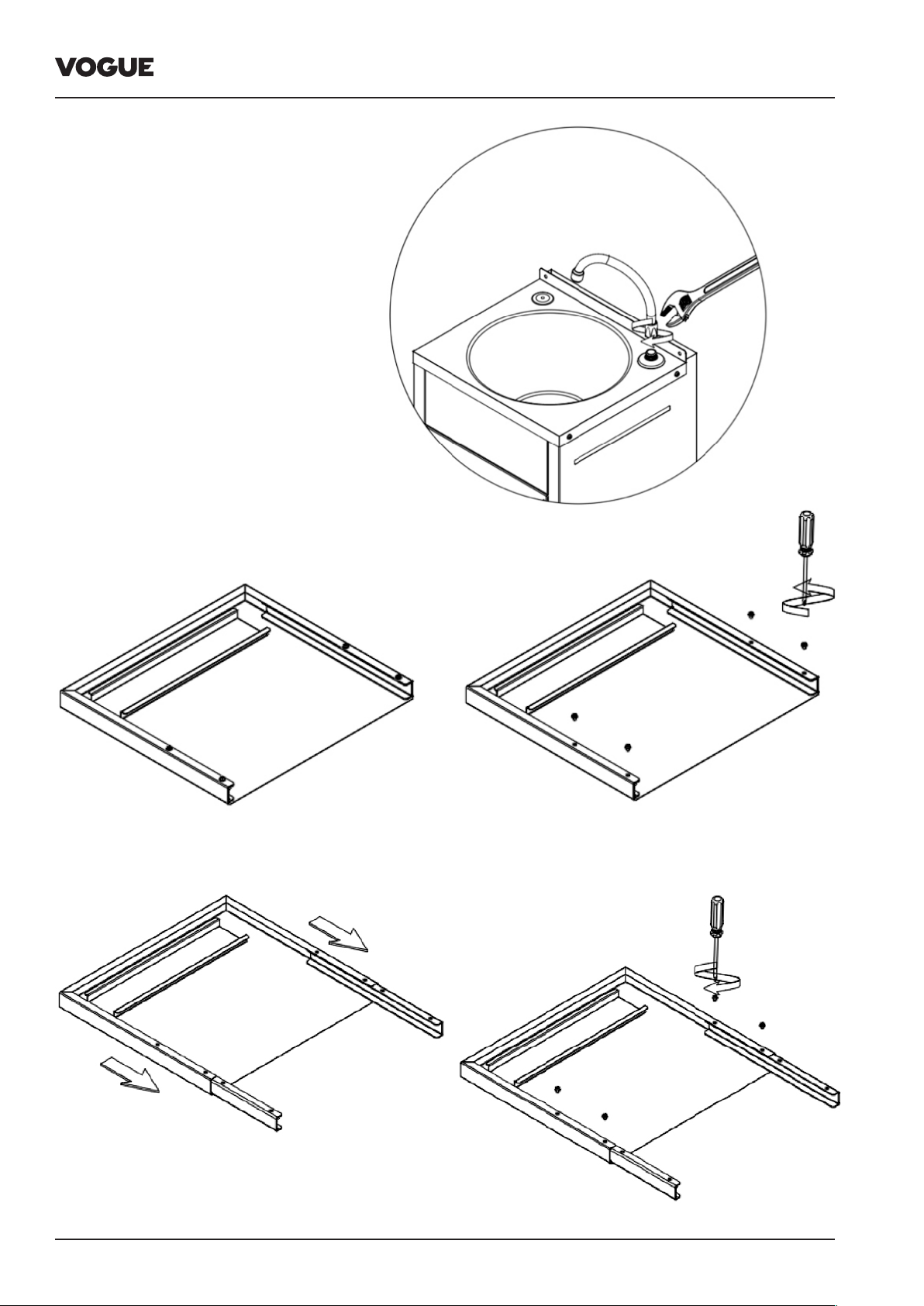 VOGUE