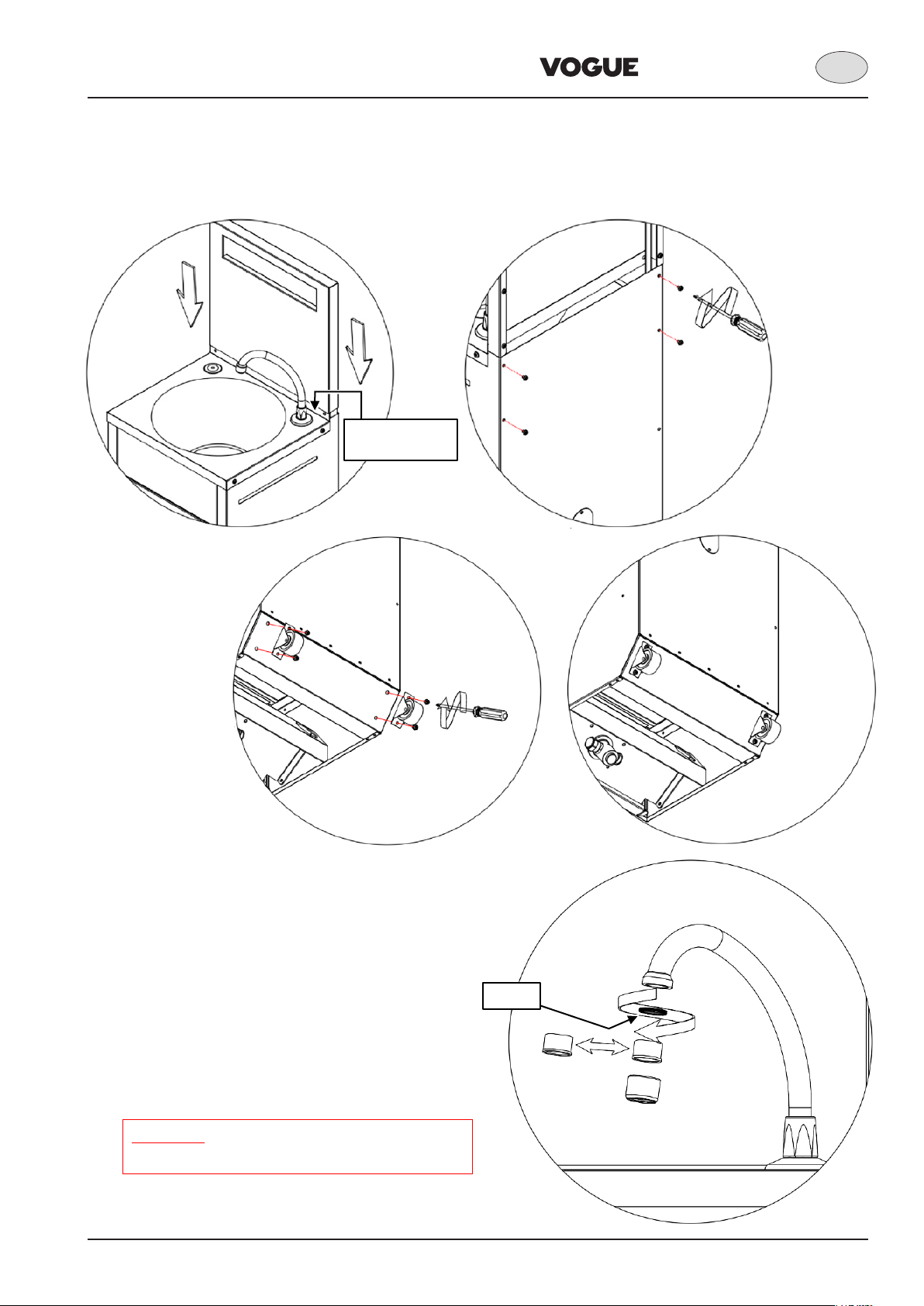 VOGUE