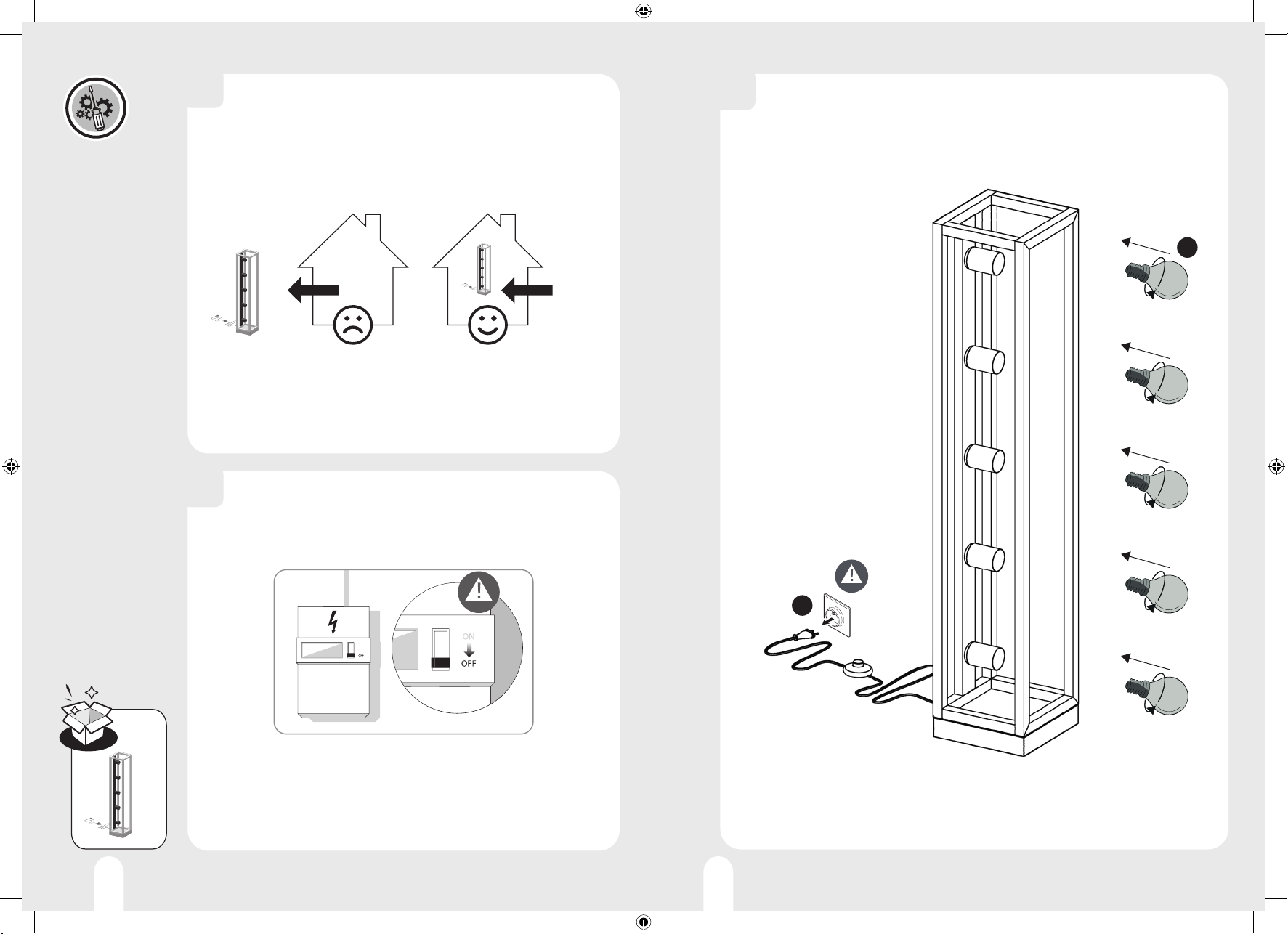 OFF

ON
OFF