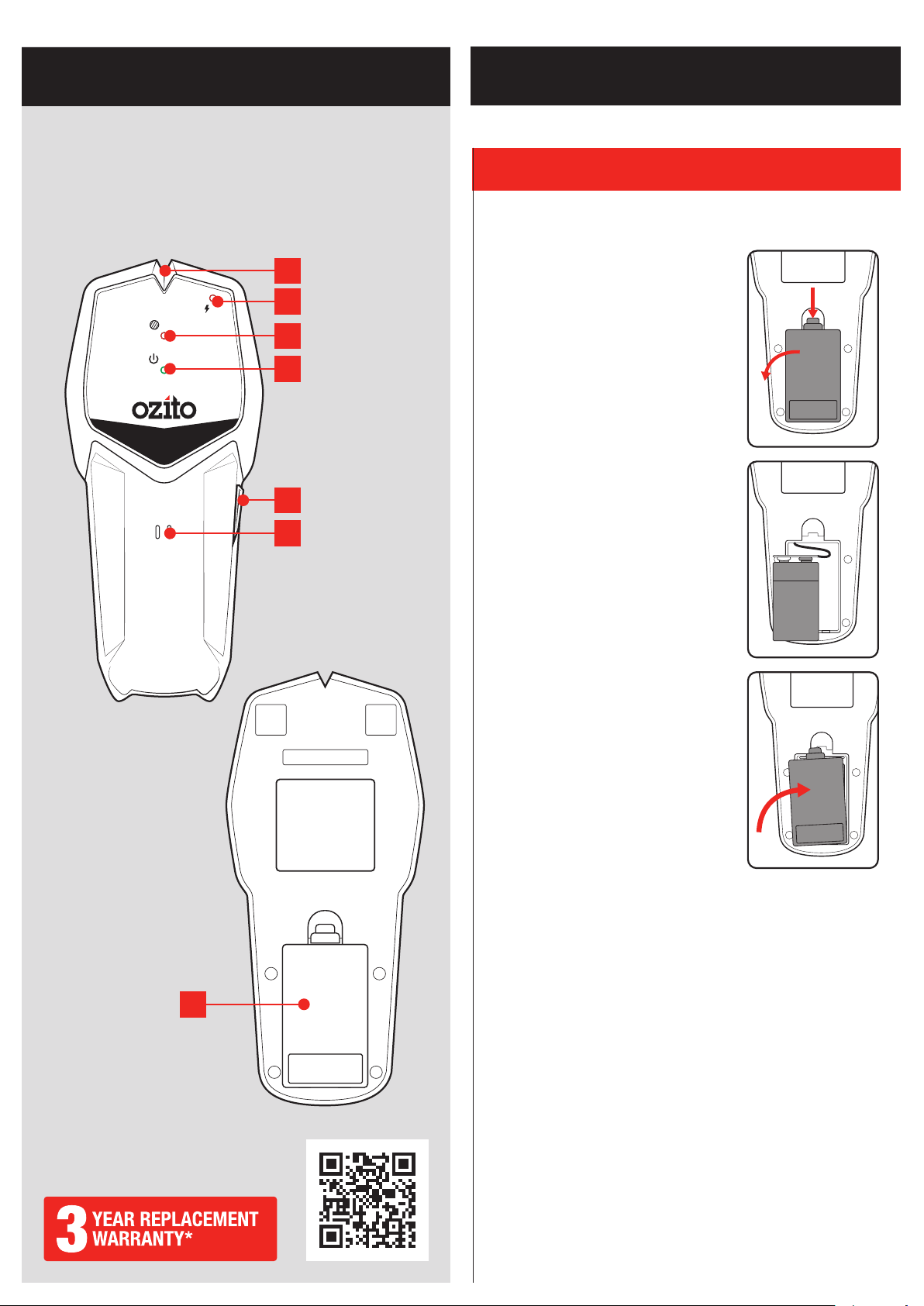 ozito

3 YEAR REPLACEMENT WARRANTY*