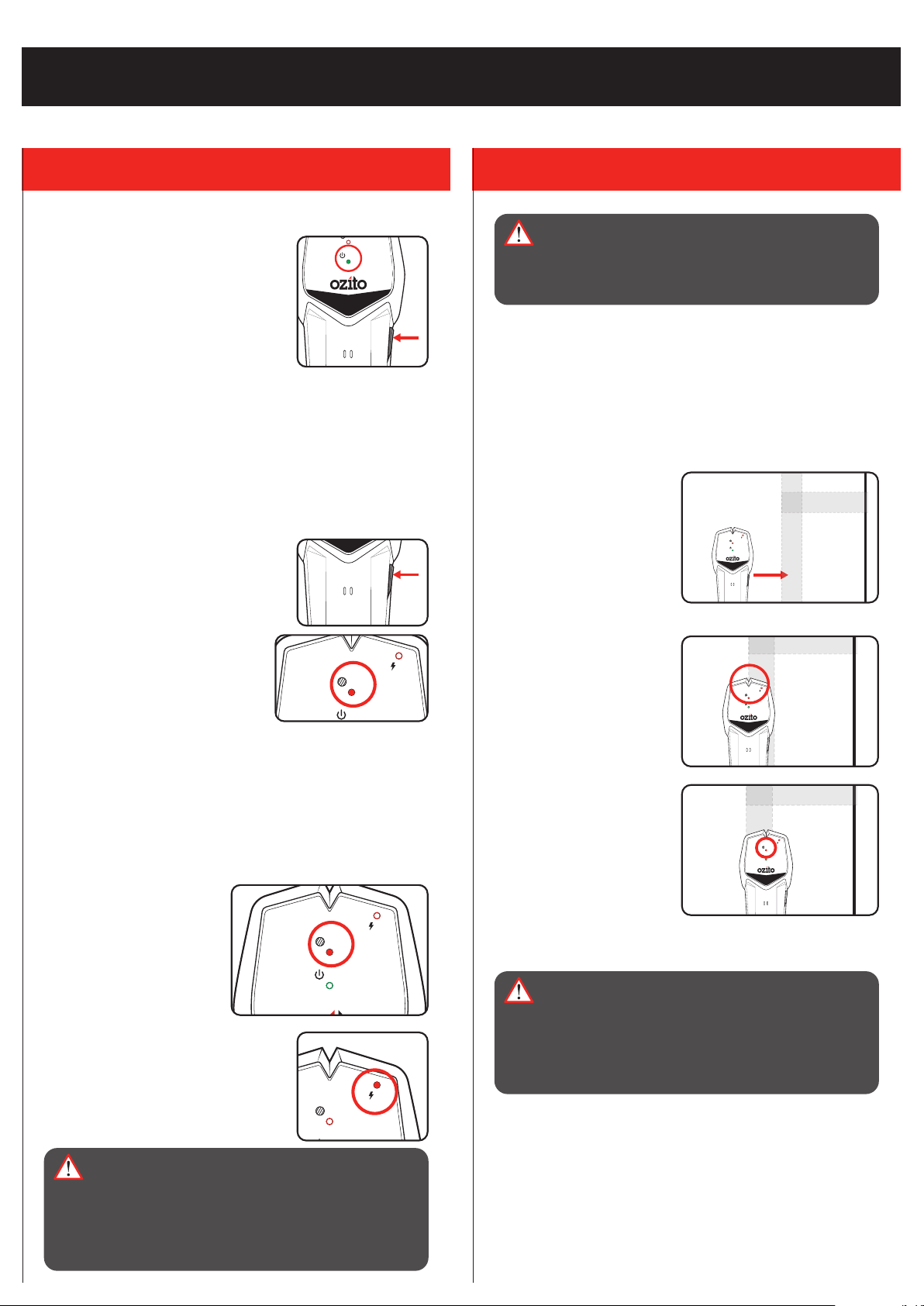 ozito

ozito

ozito

ozito