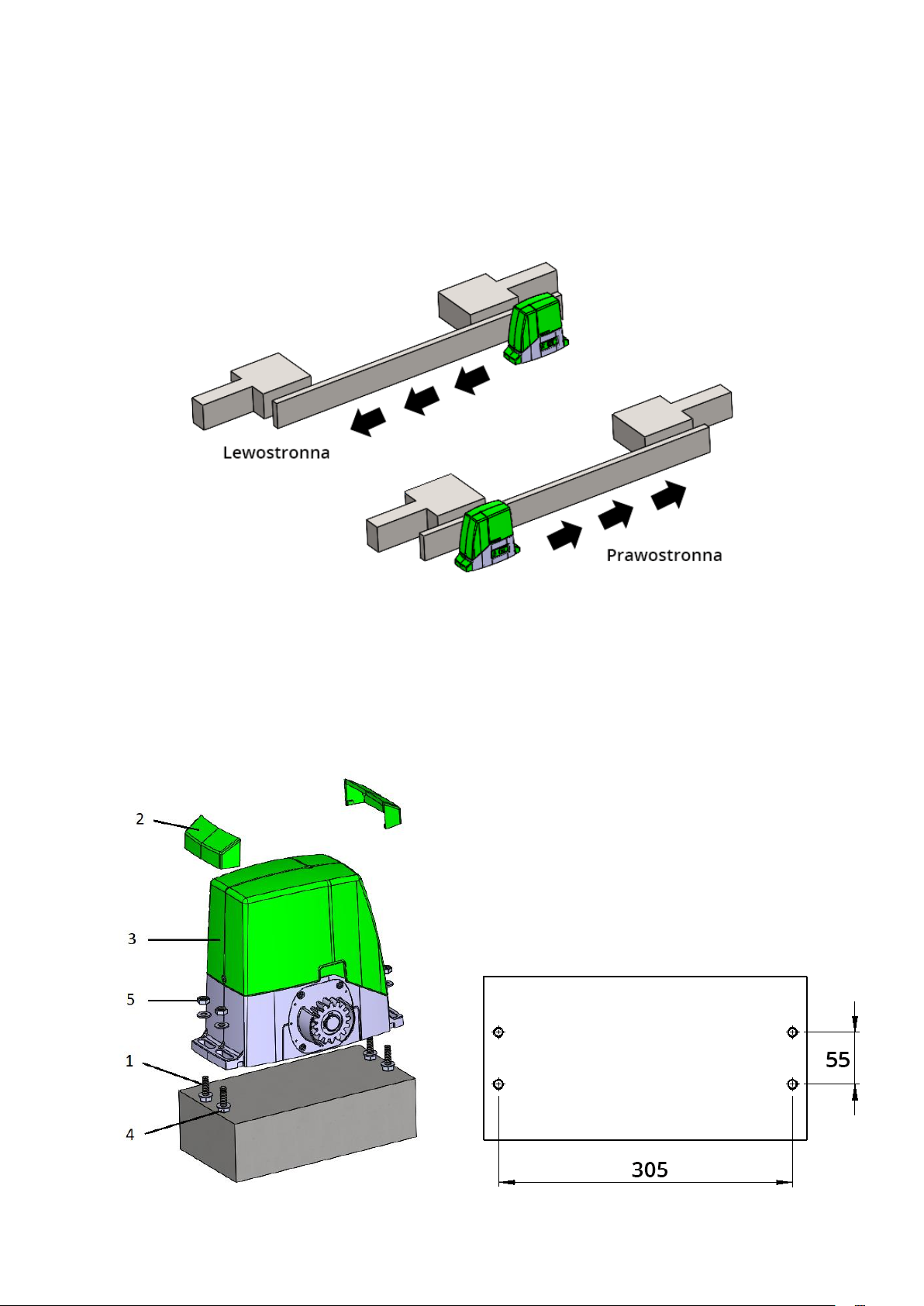 Lewostronna

Prawostronna

2

3

5

1

4

55

305