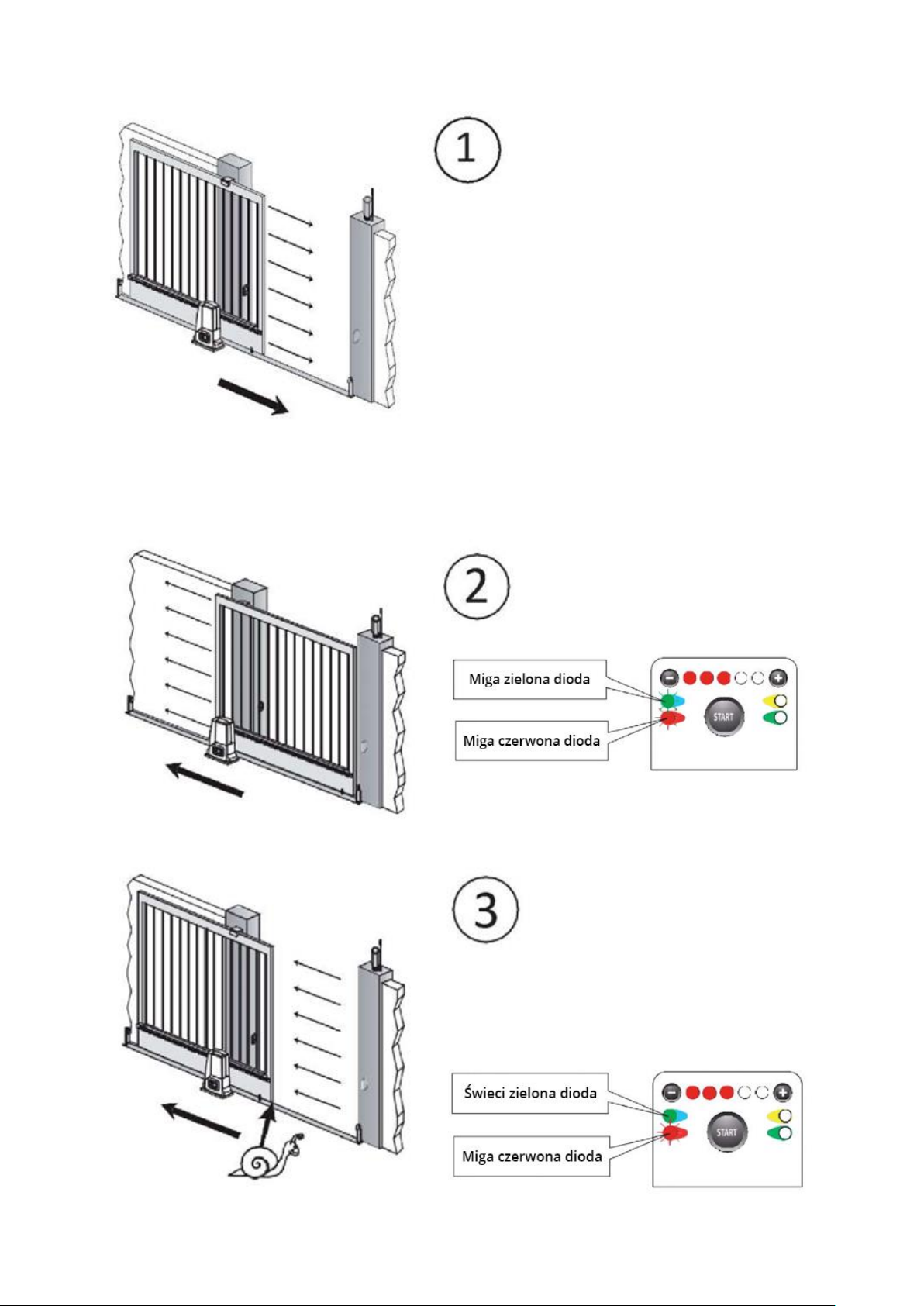 1

2

Miga zielona dioda

Miga czerwona dioda

START

3

Świeci zielona dioda

Miga czerwona dioda

START