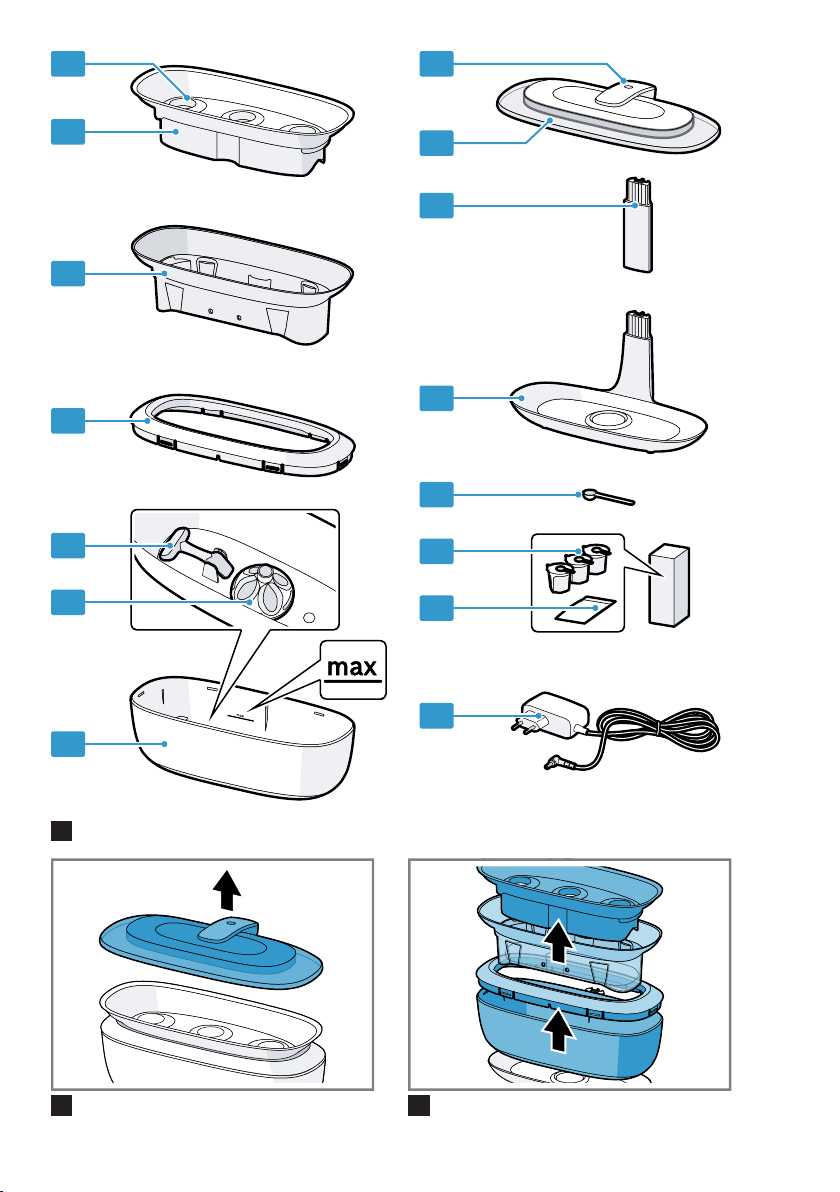 max