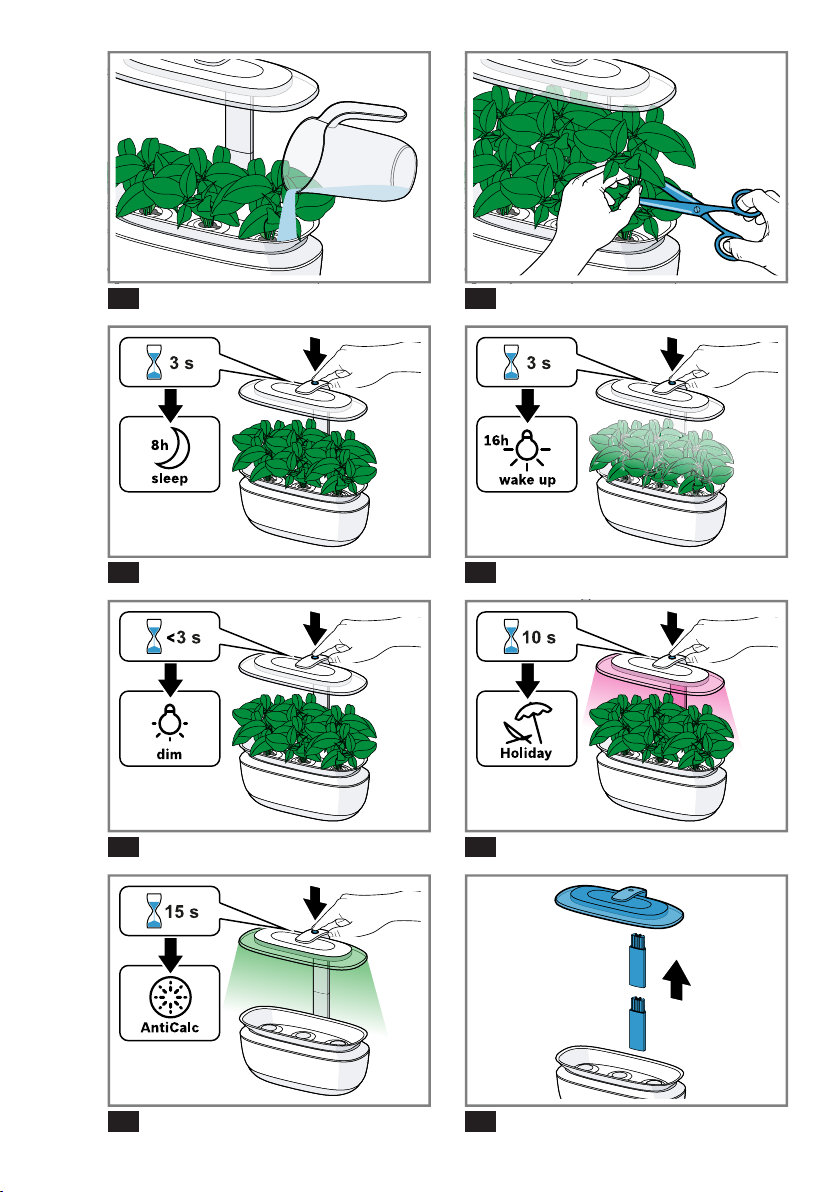 3 s

8h
sleep

3 s

16h
wake up

<3 s

dim

10 s

Holiday

15 s

AntiCalc