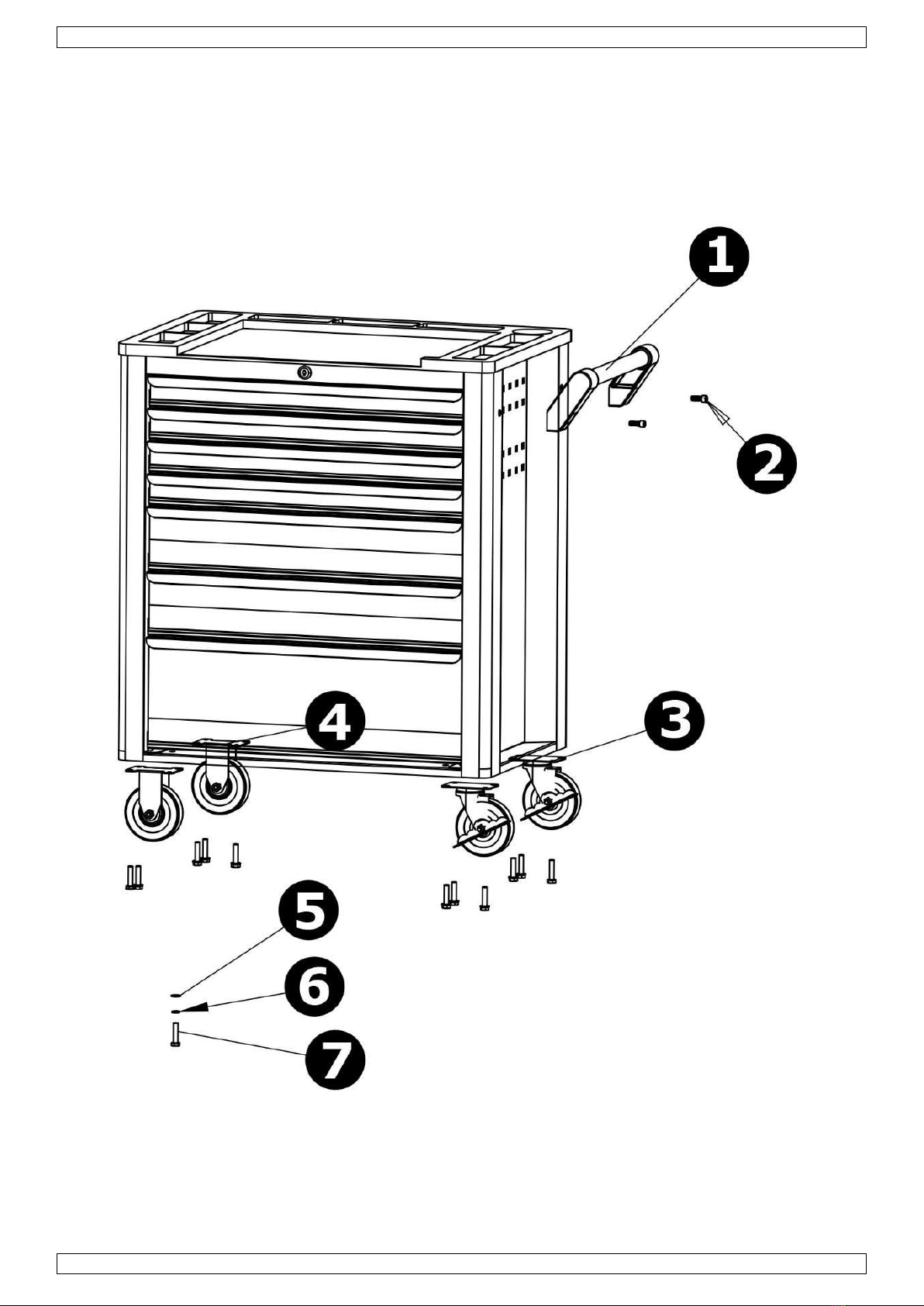 1

2

4

3

5

6

7