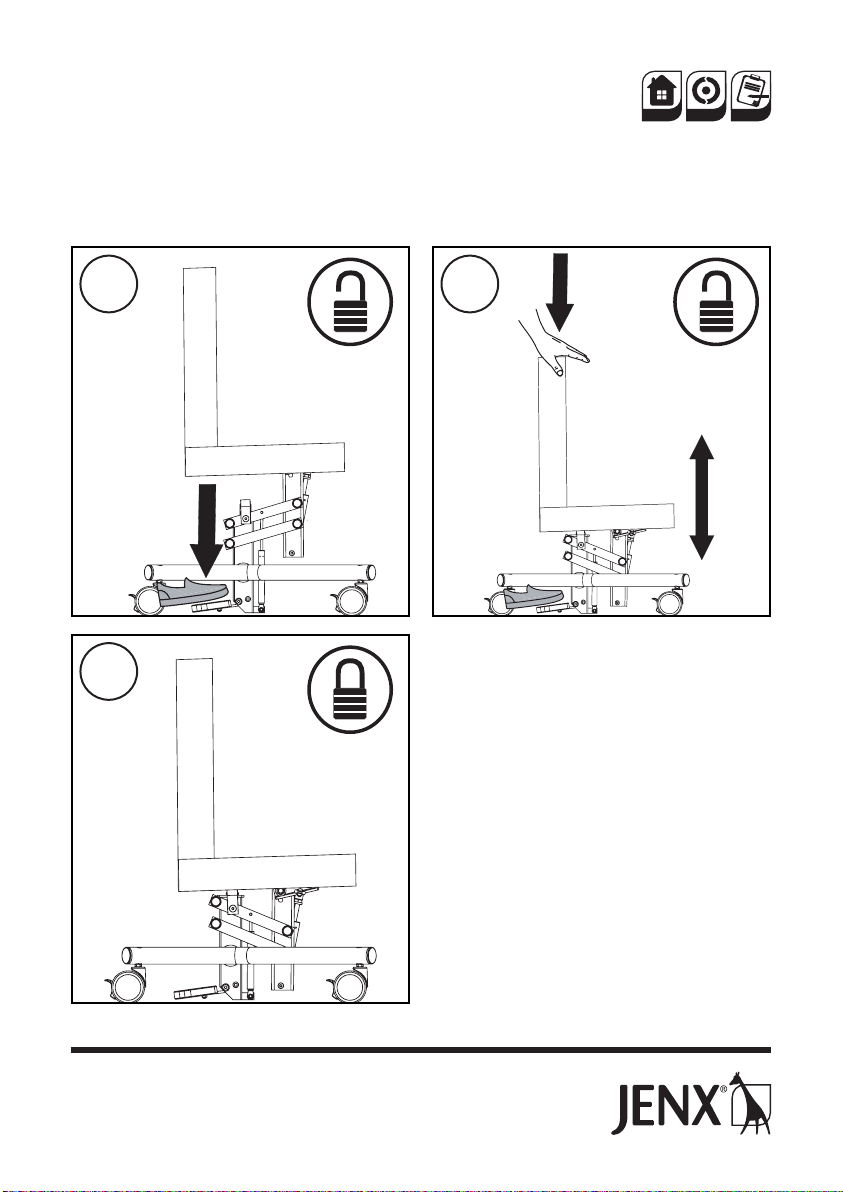 JENX®