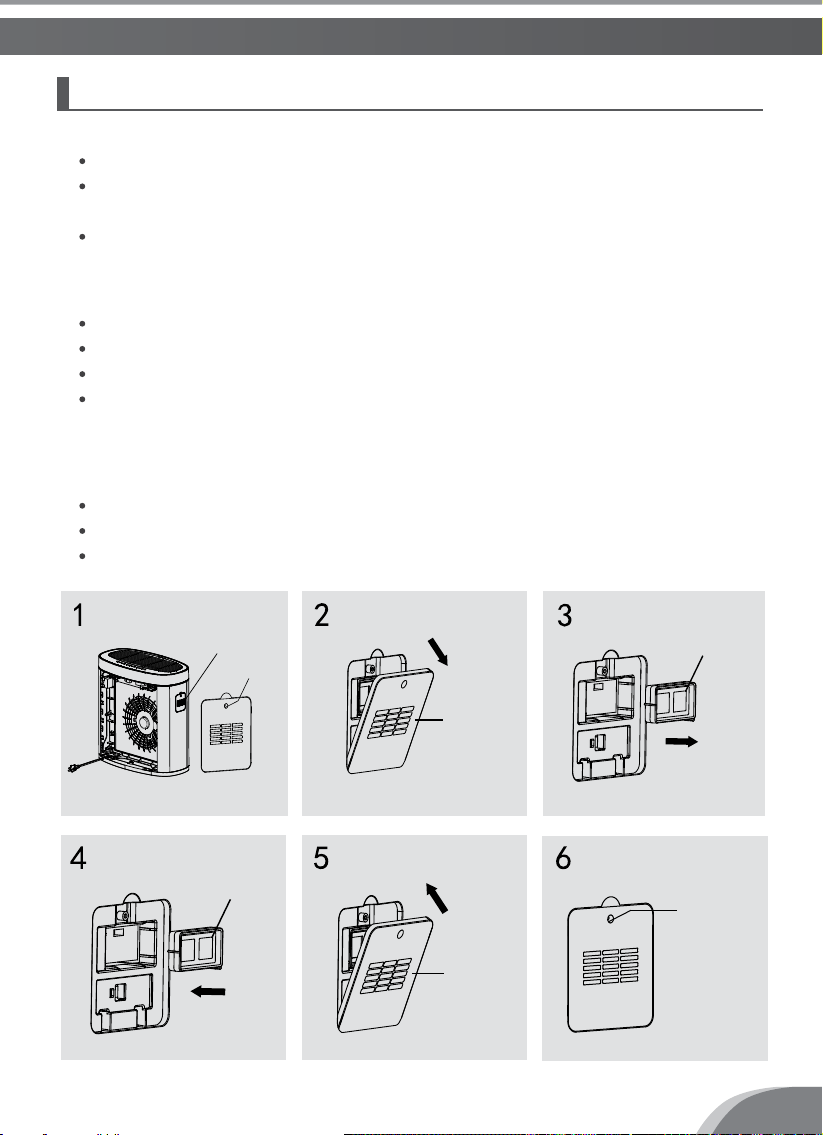 1

2

3

4

5

6