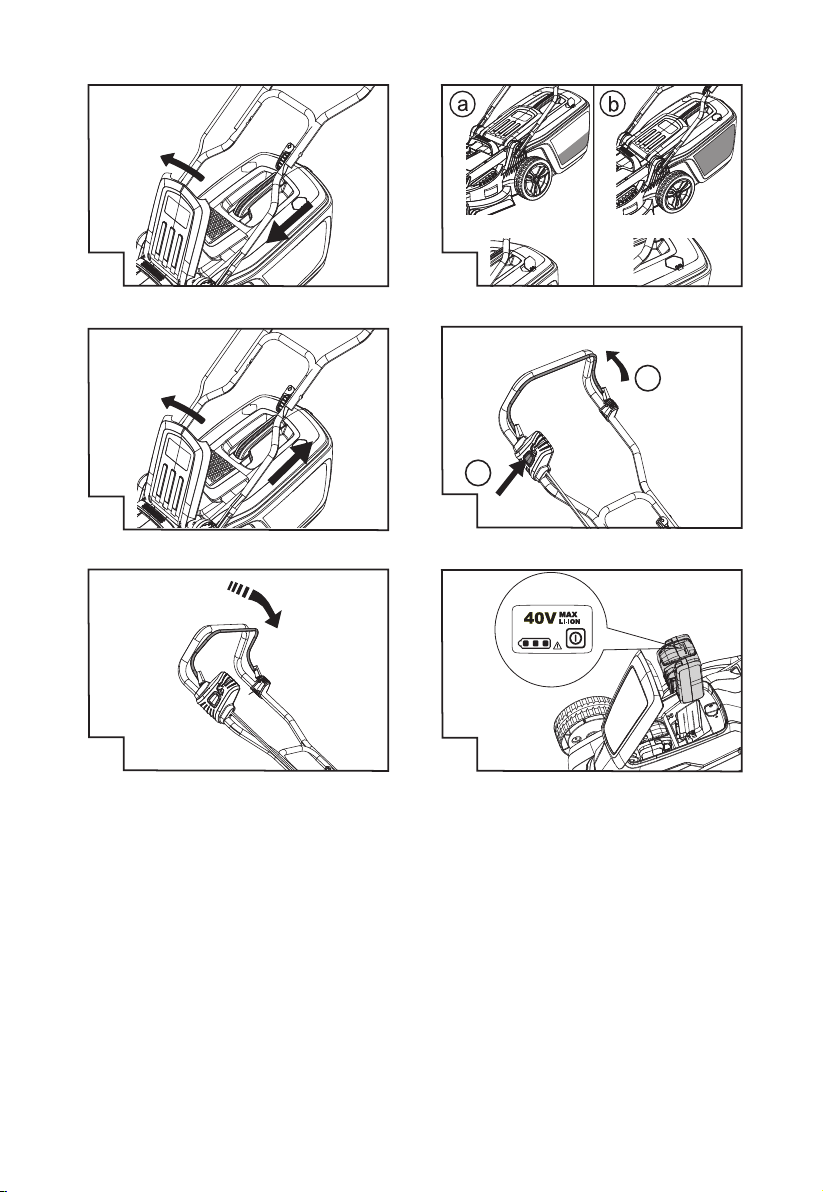 a

b

40V MAX LI-ION