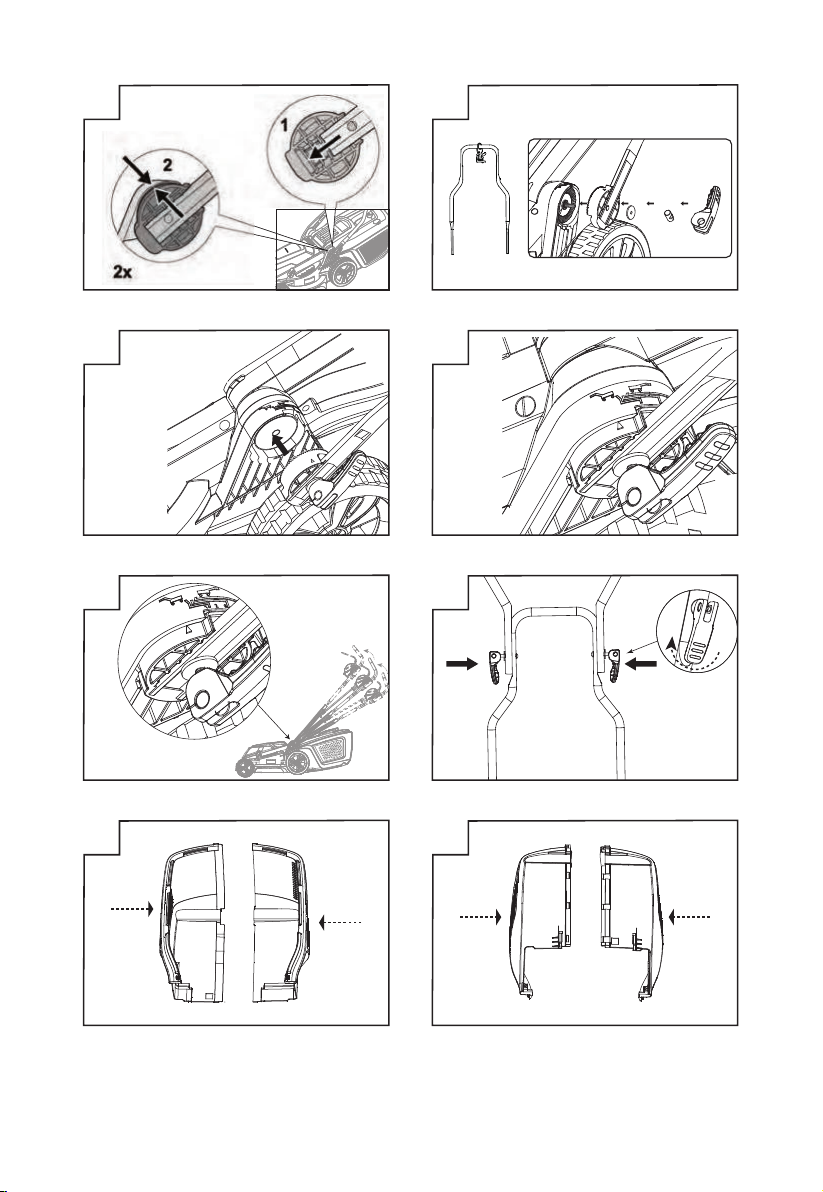 1

2

2x