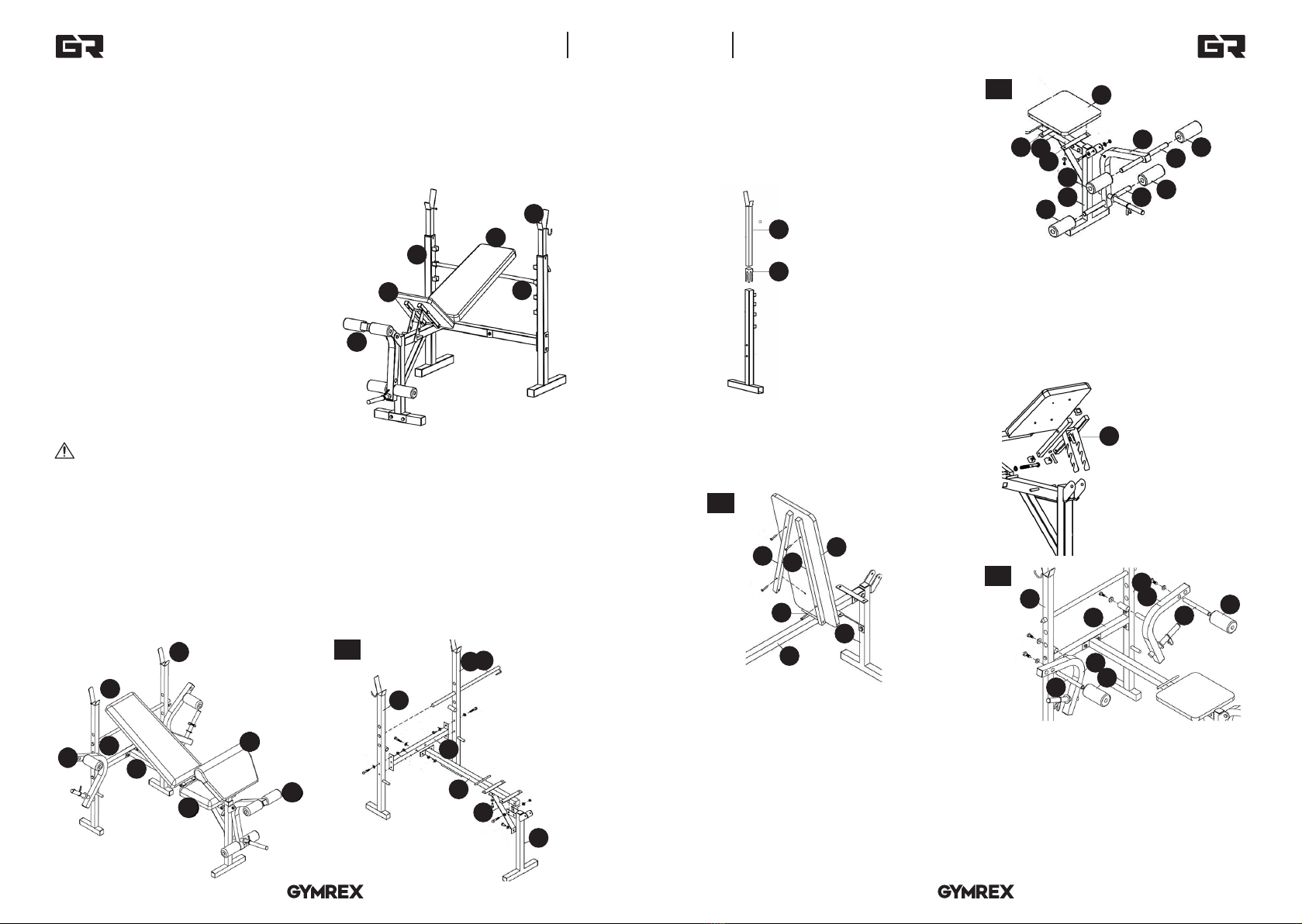 GR

GR

GYMREX

GYMREX