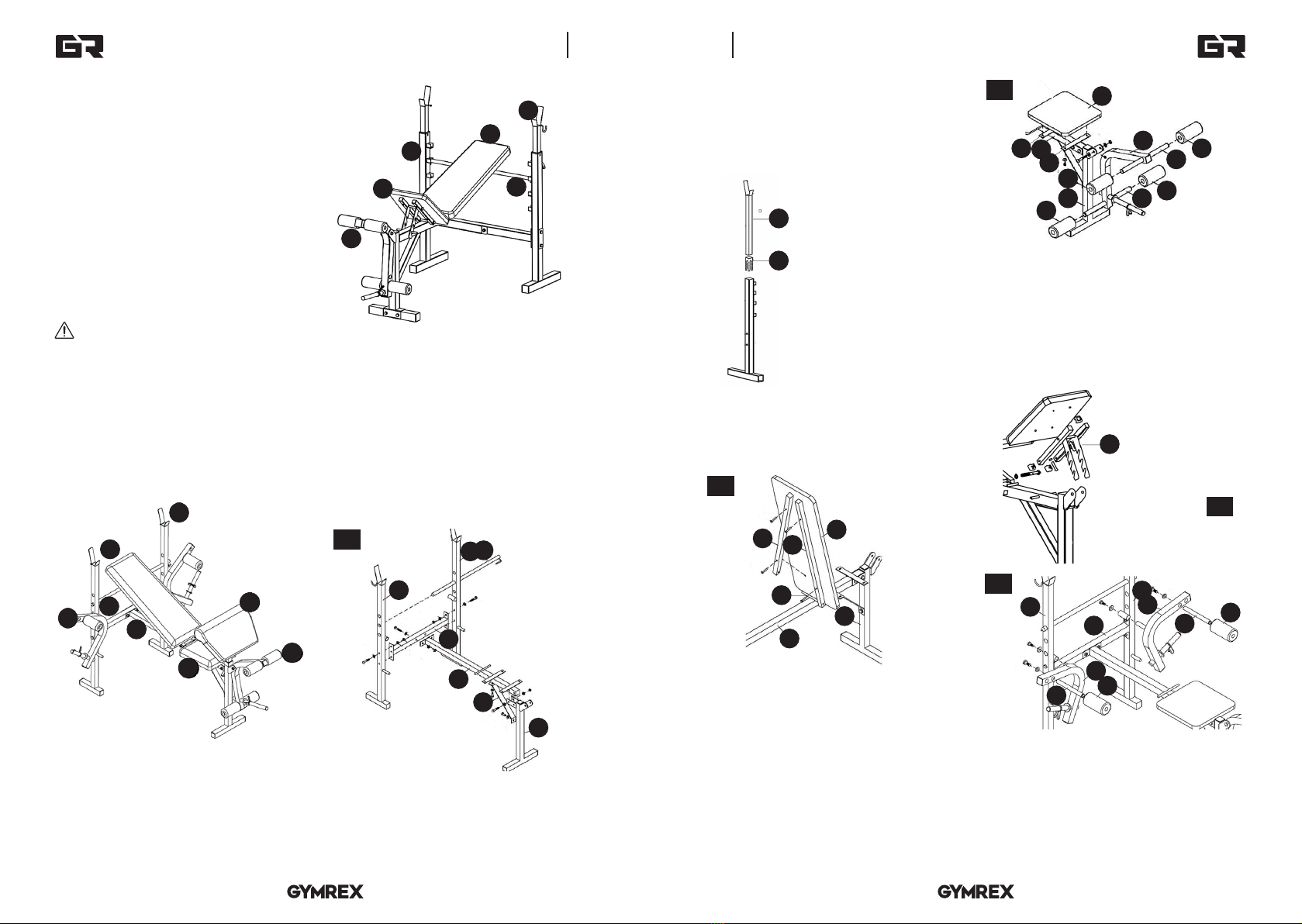 GR

GR

GYMREX

GYMREX