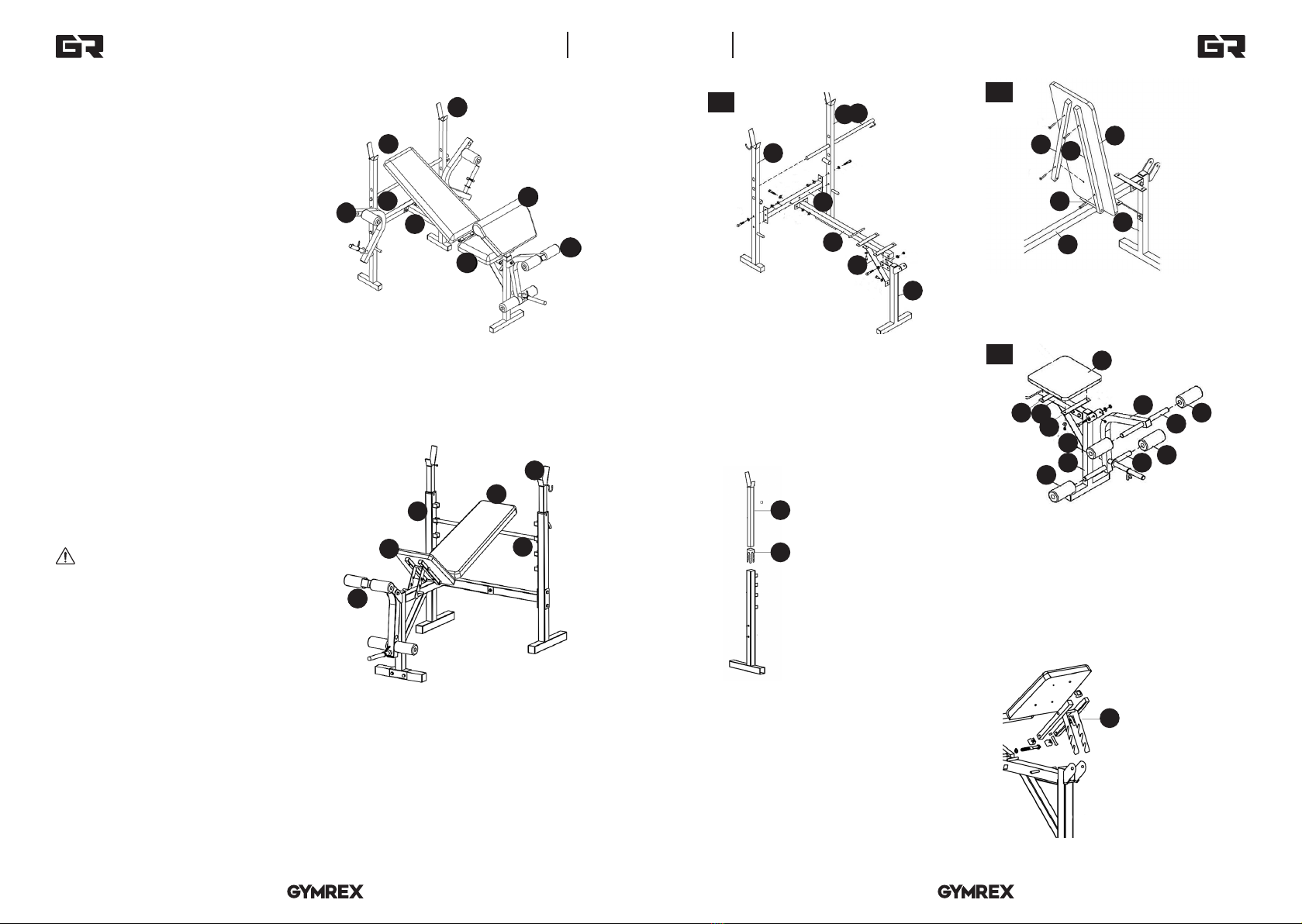 GR

GR

GYMREX

GYMREX