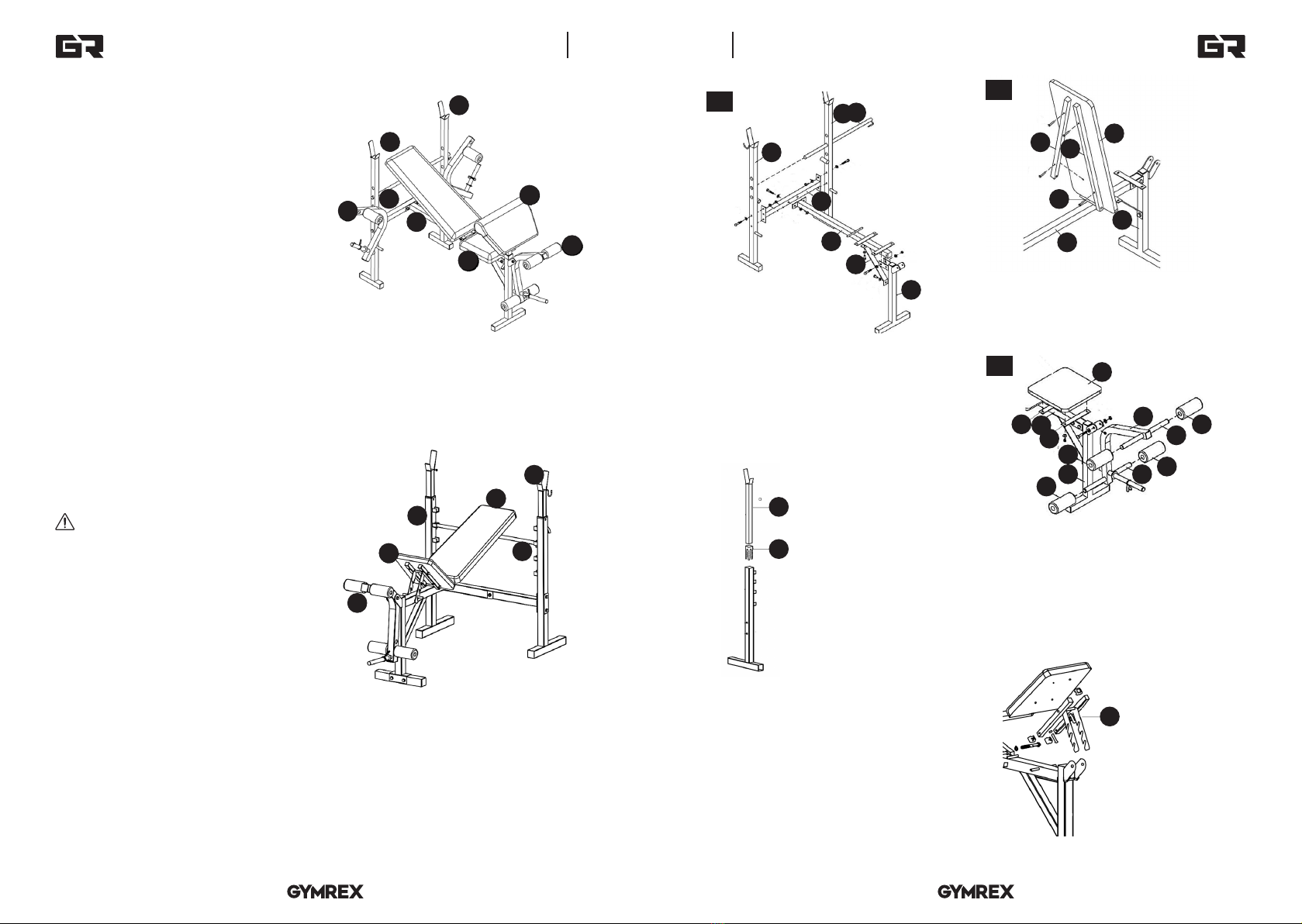 GR

GR

GYMREX

GYMREX