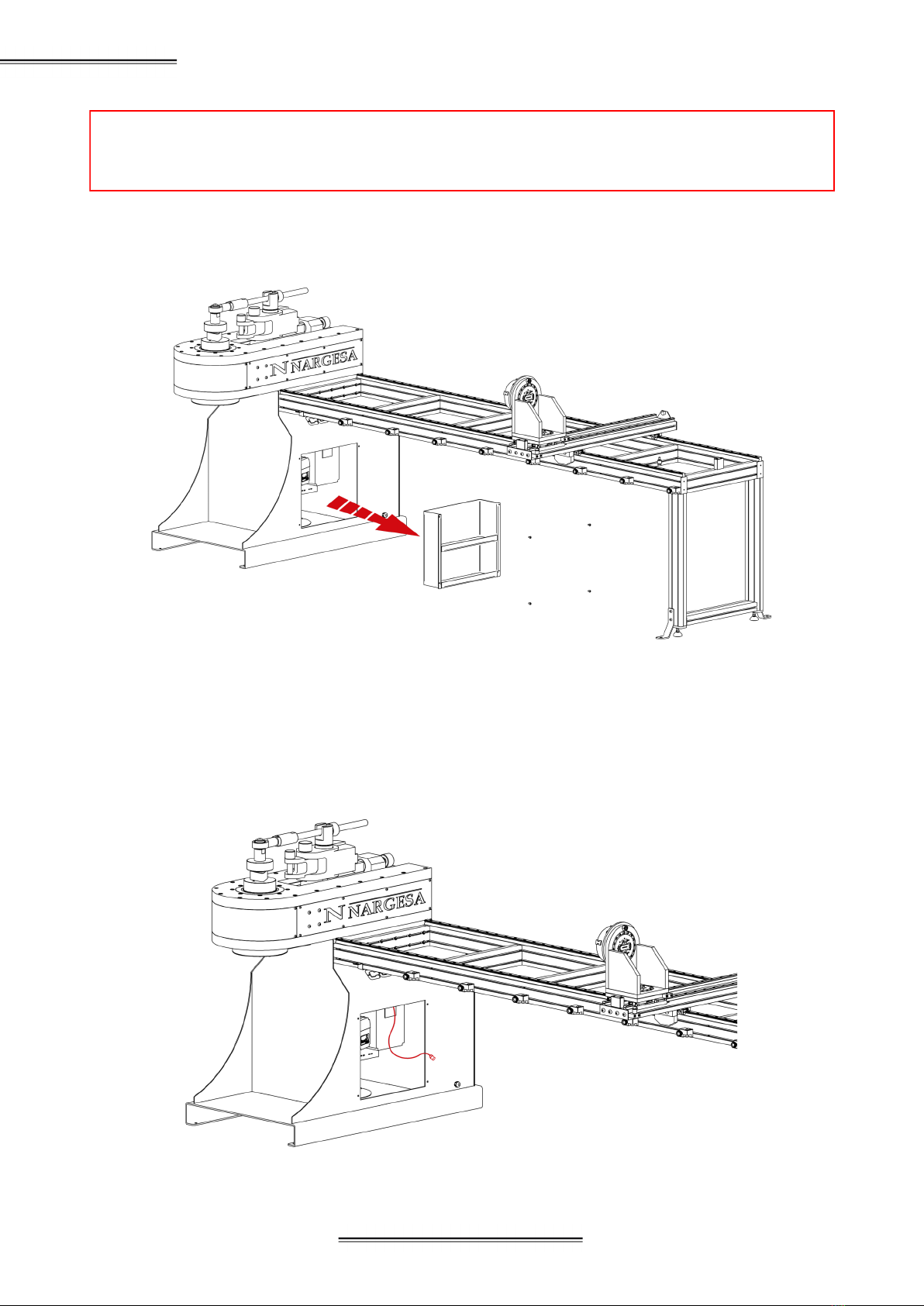 NARGESA

NARGESA