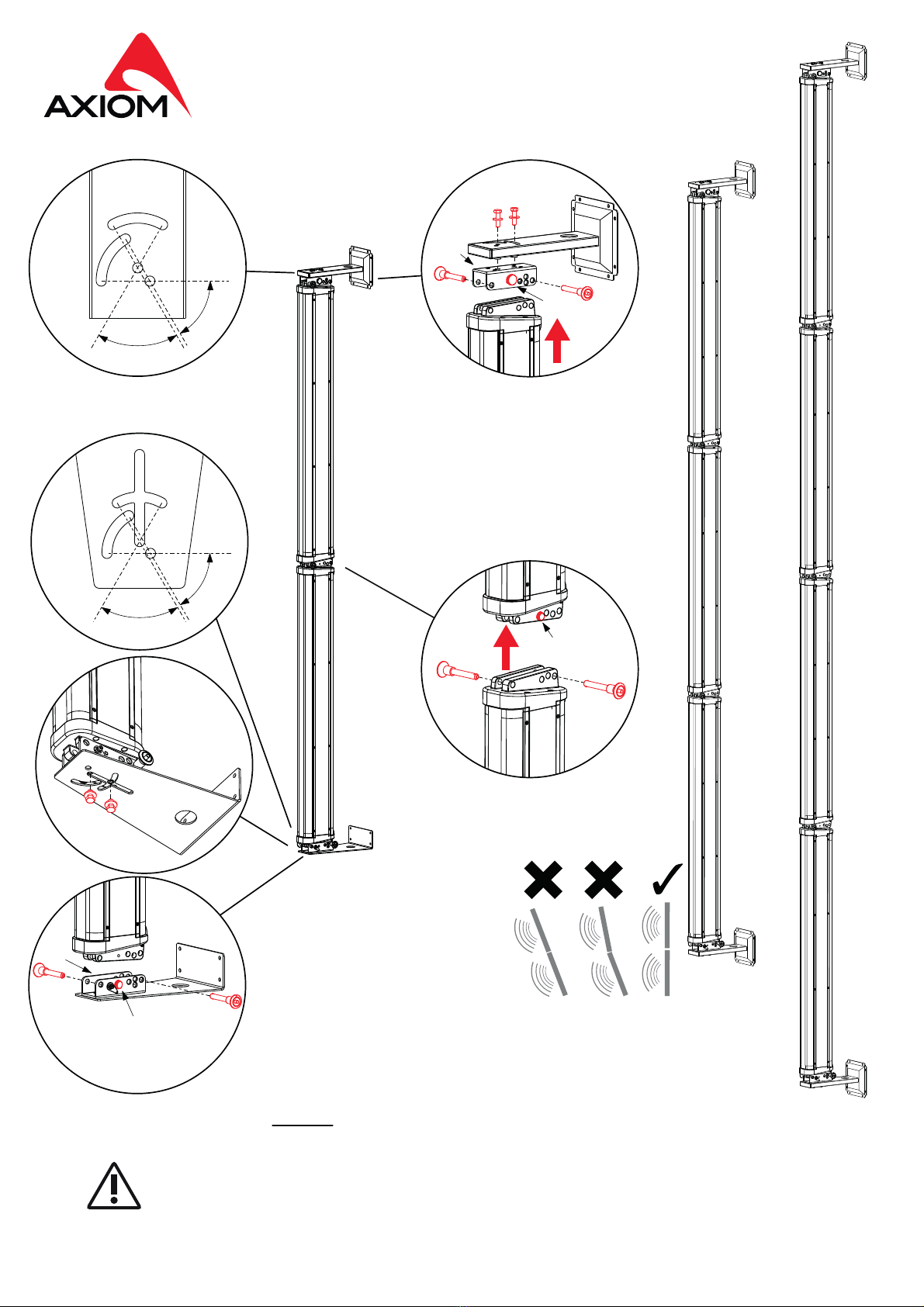 AXIOM