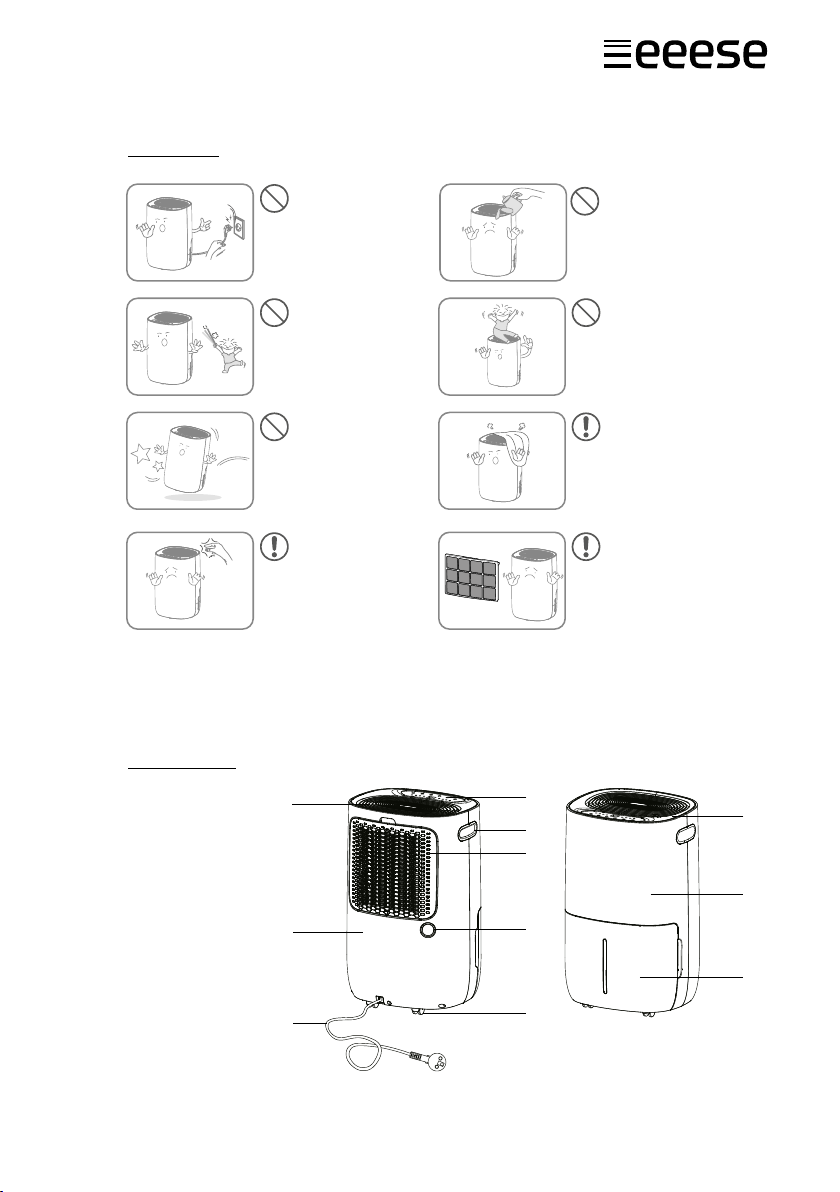 eeese