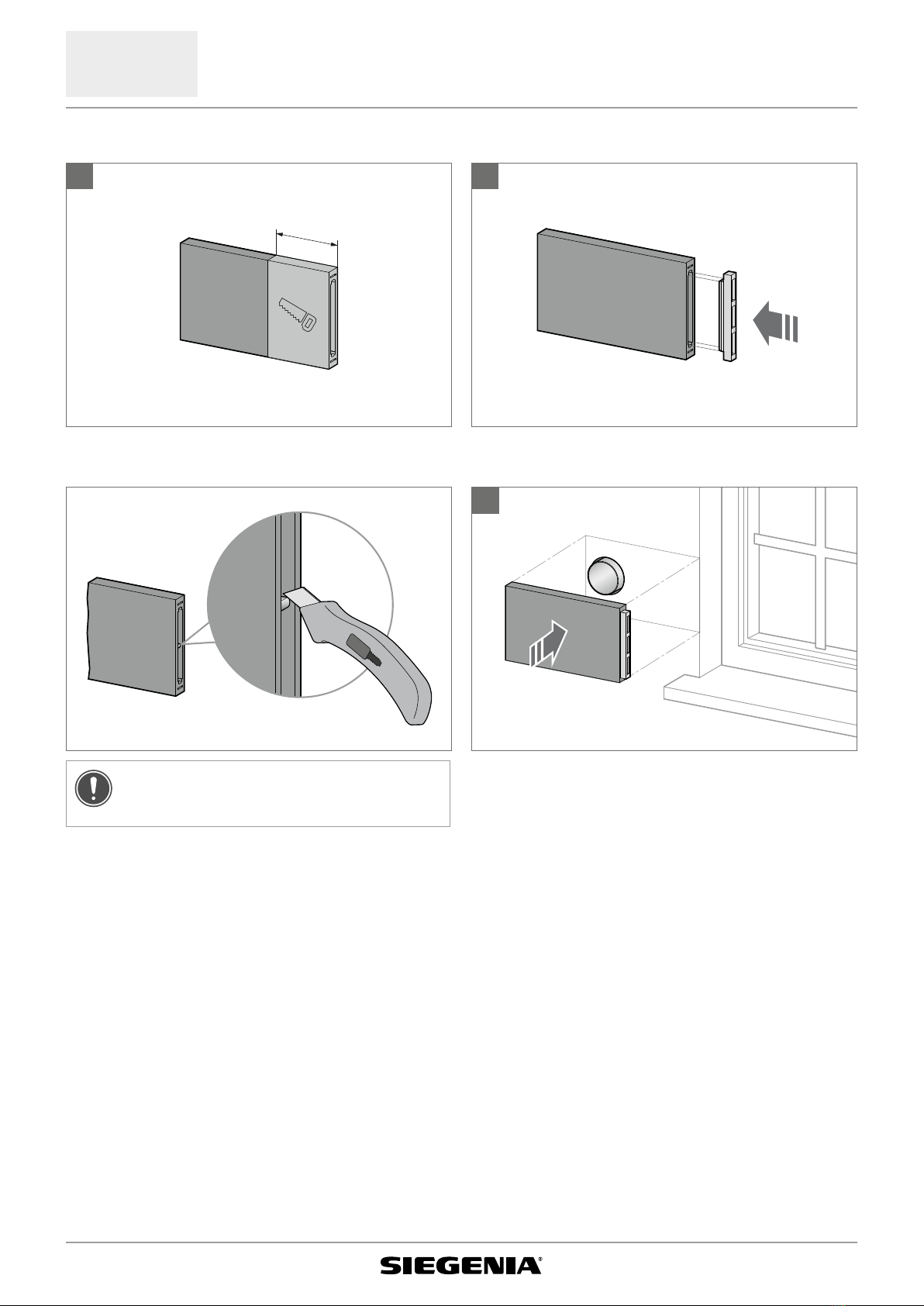 SIEGENIA®