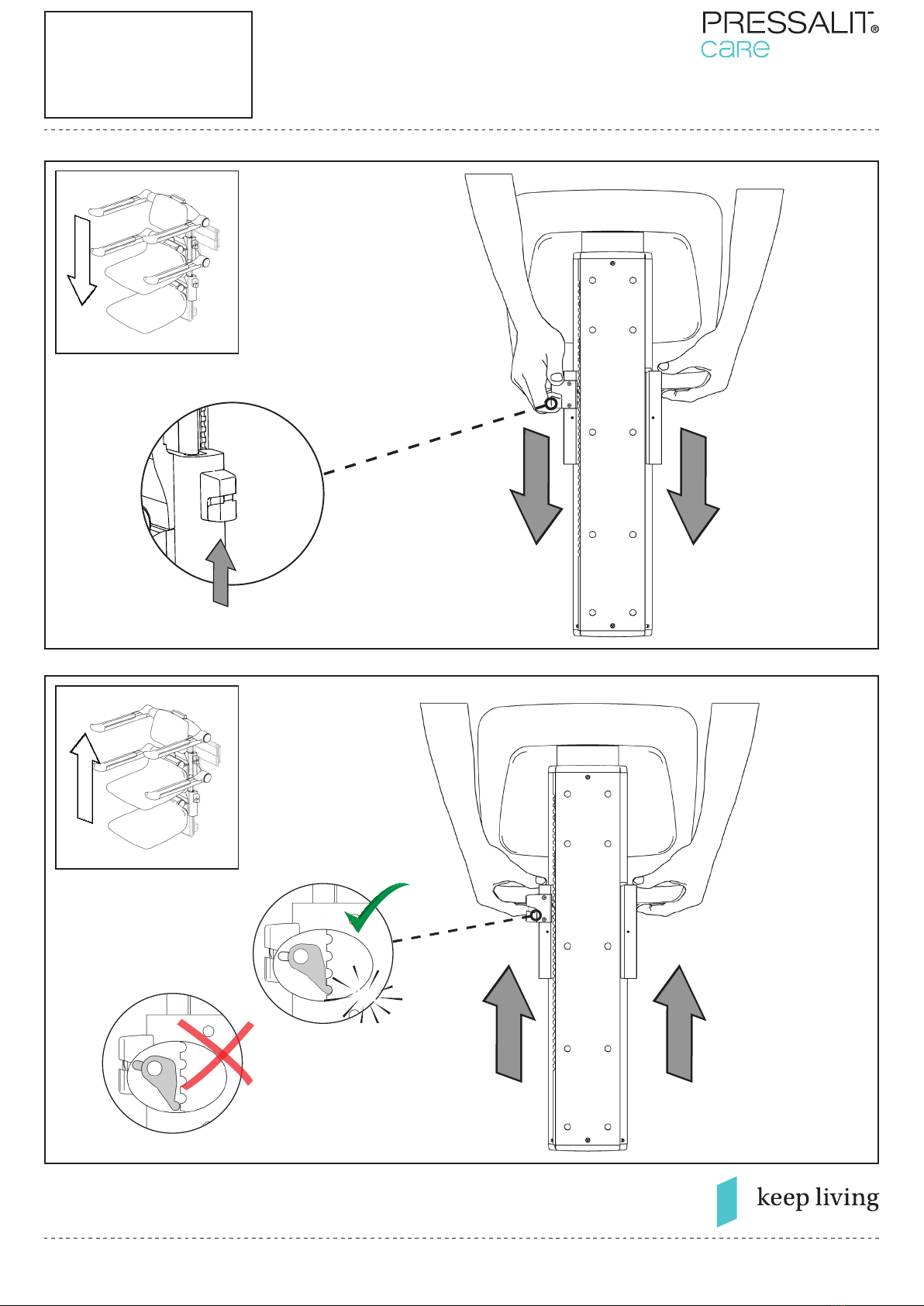 PRESSALIT®
care

keep living