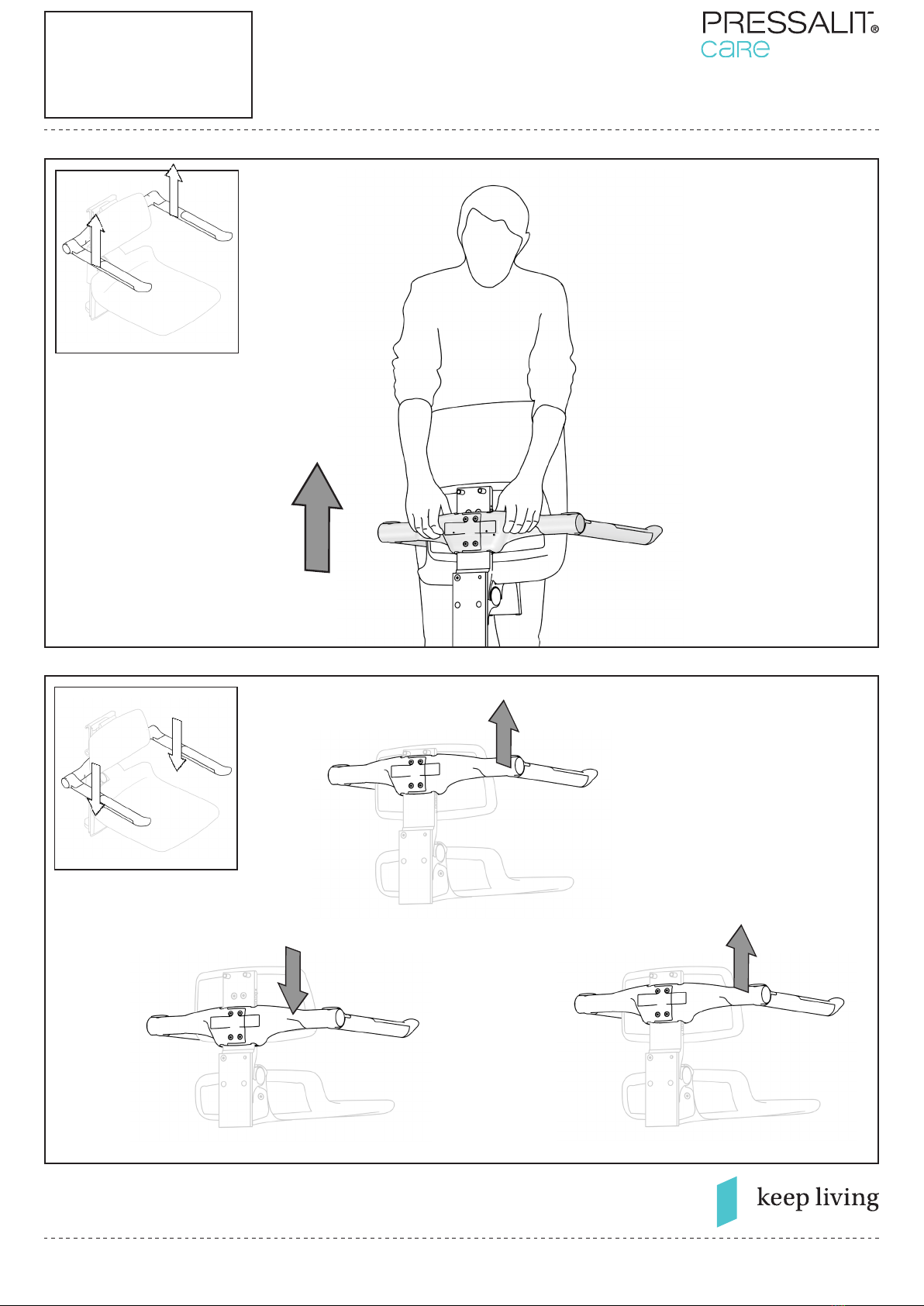 PRESSALIT®
care

keep living