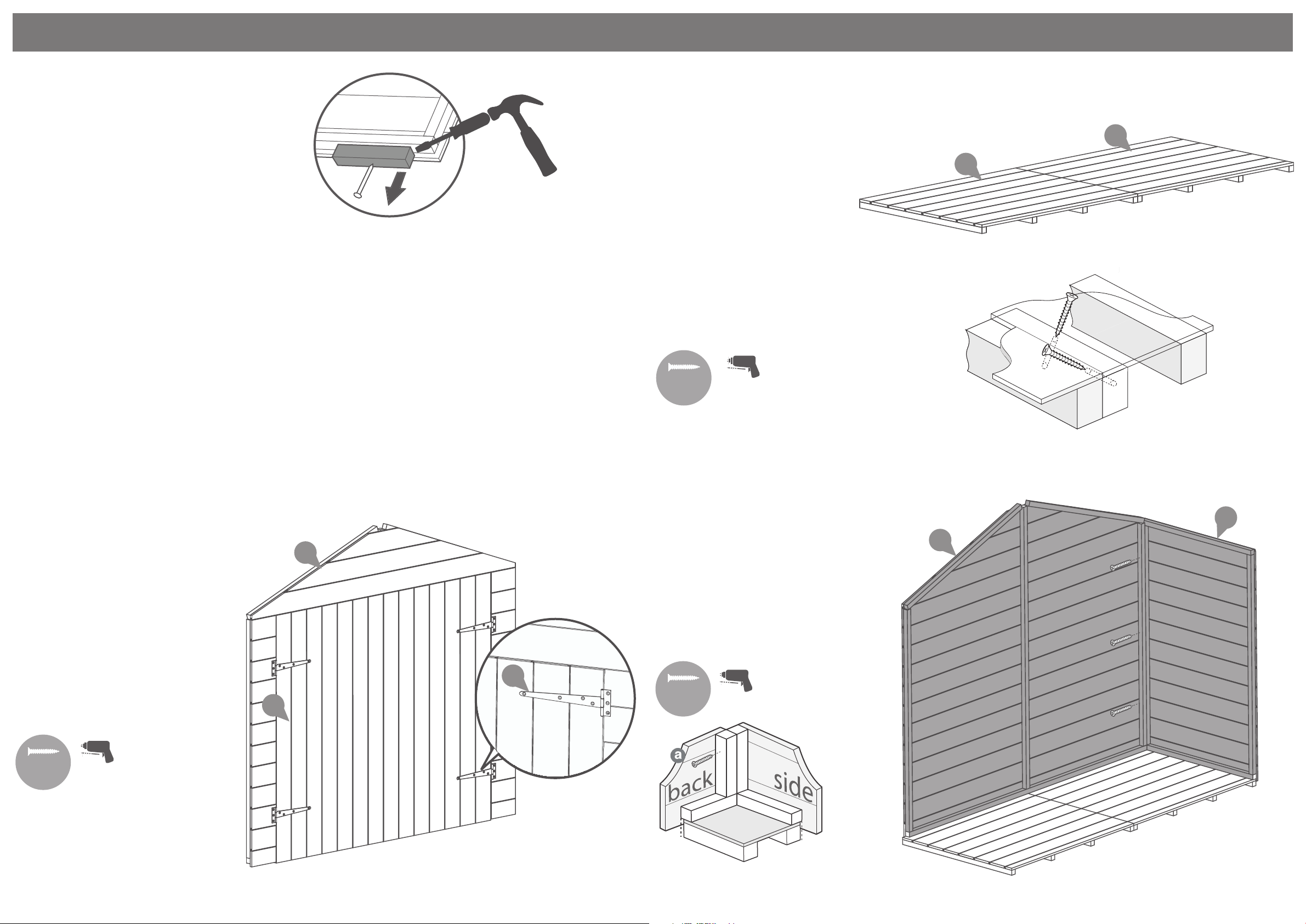 a

back

side