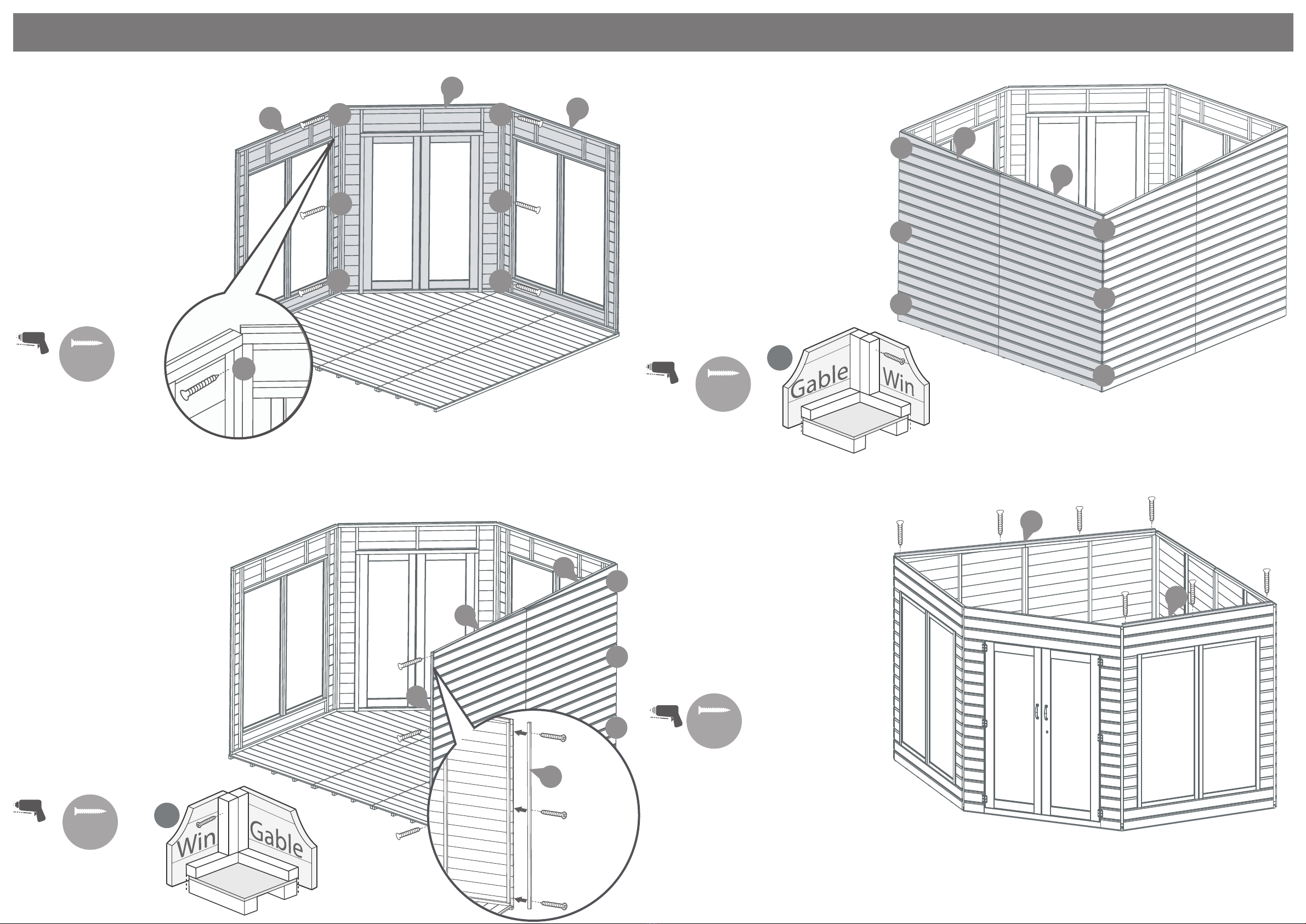 Gable
Win

Win
Gable