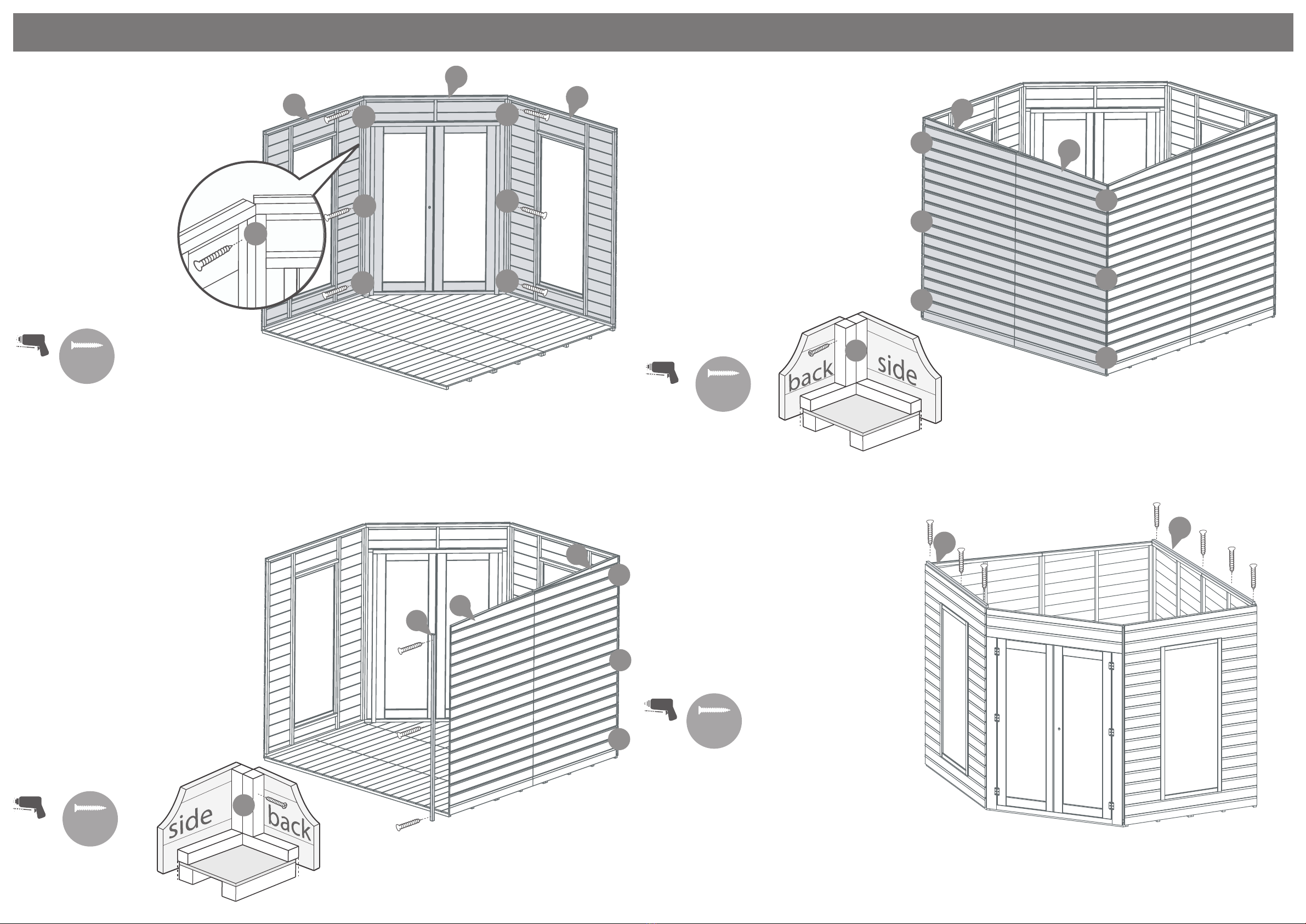 back
side

side
back