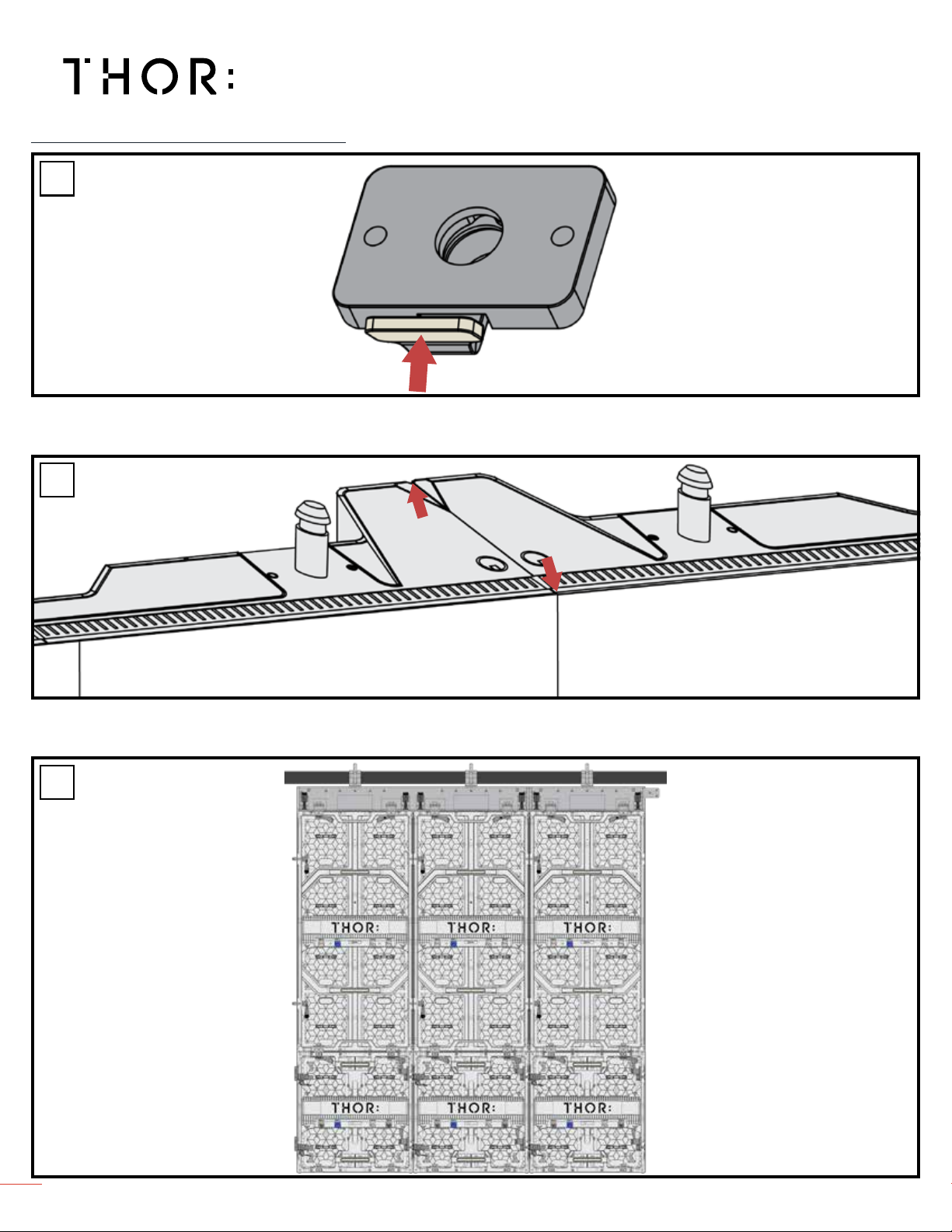 THOR:

THOR:
THOR:
THOR:
THOR:
THOR:
THOR: