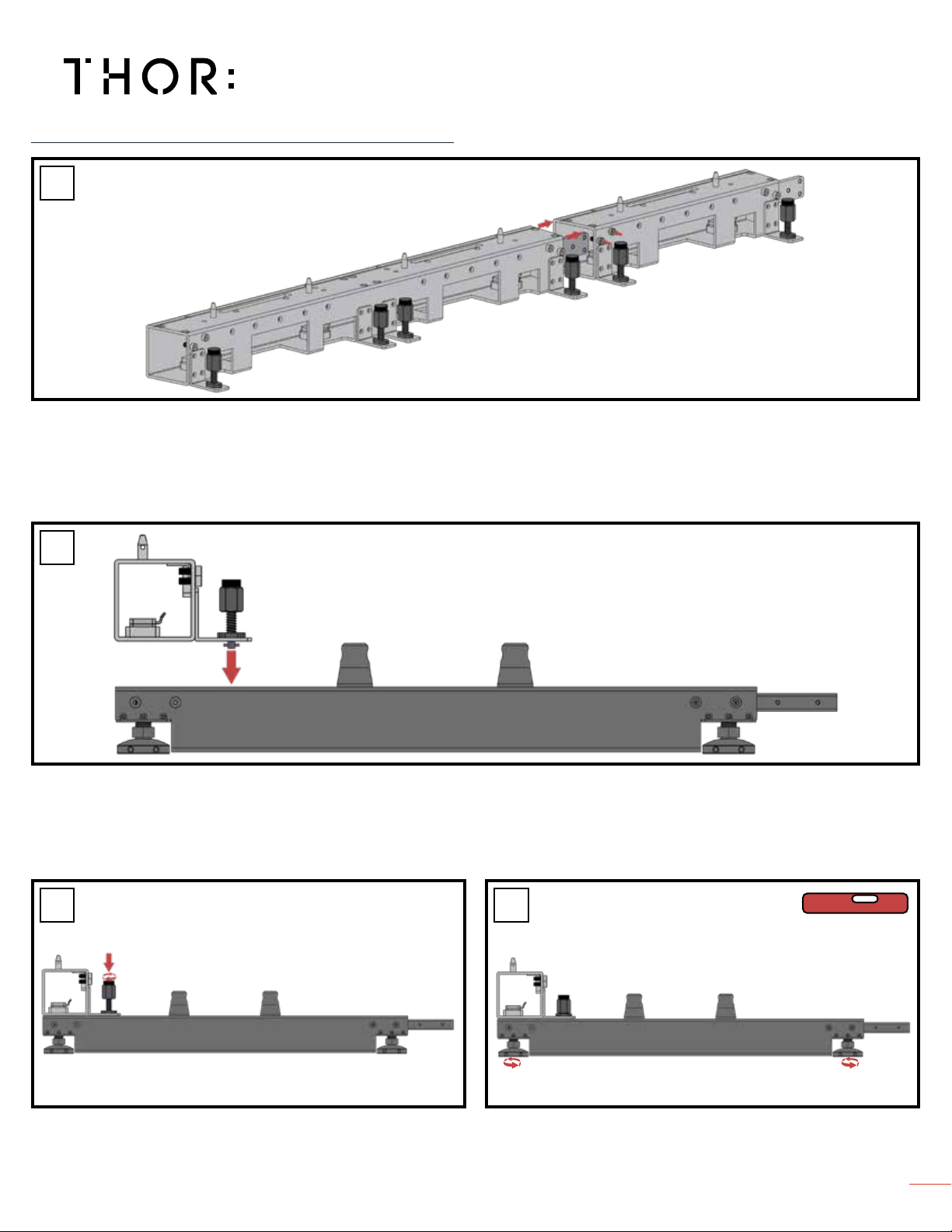 THOR: