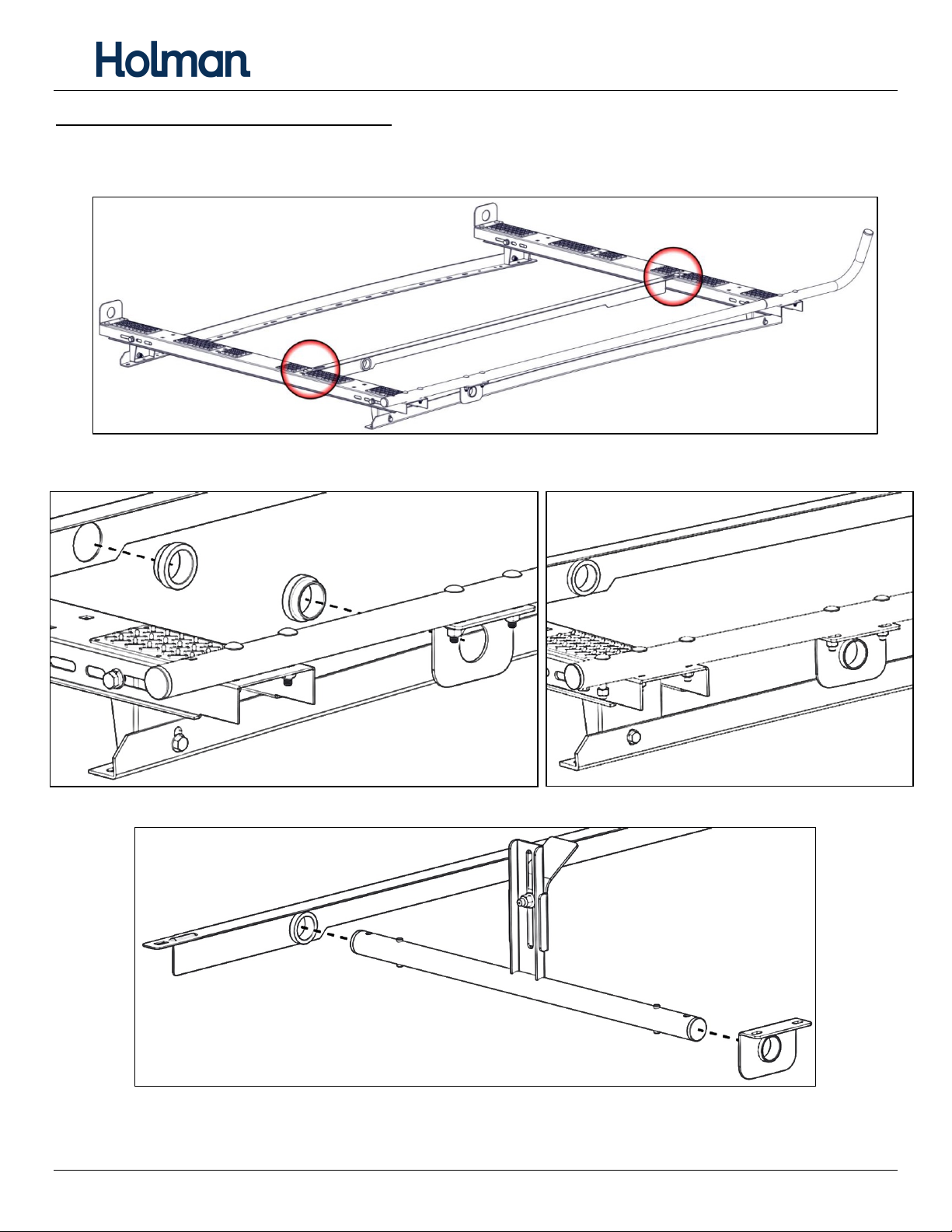 Holman