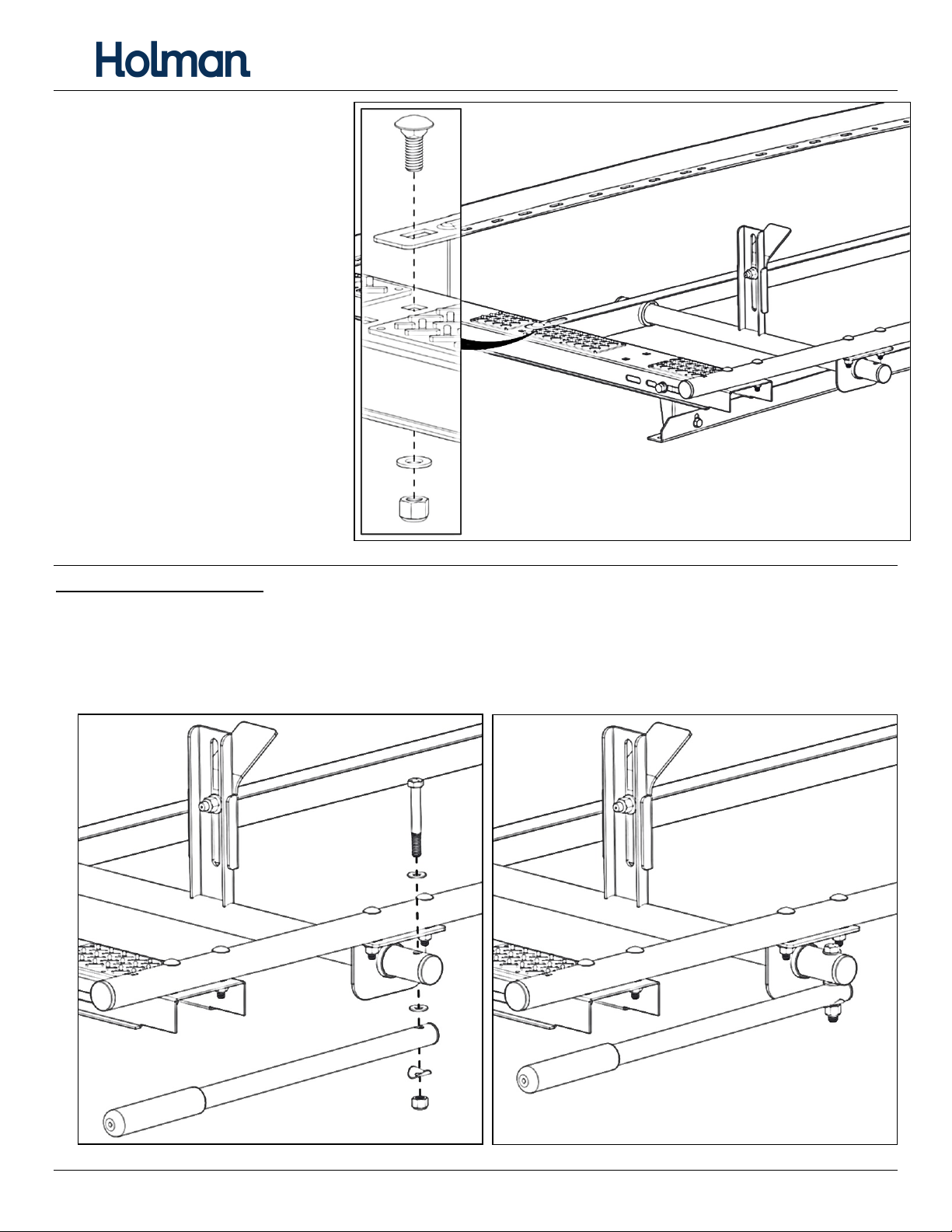 Holman