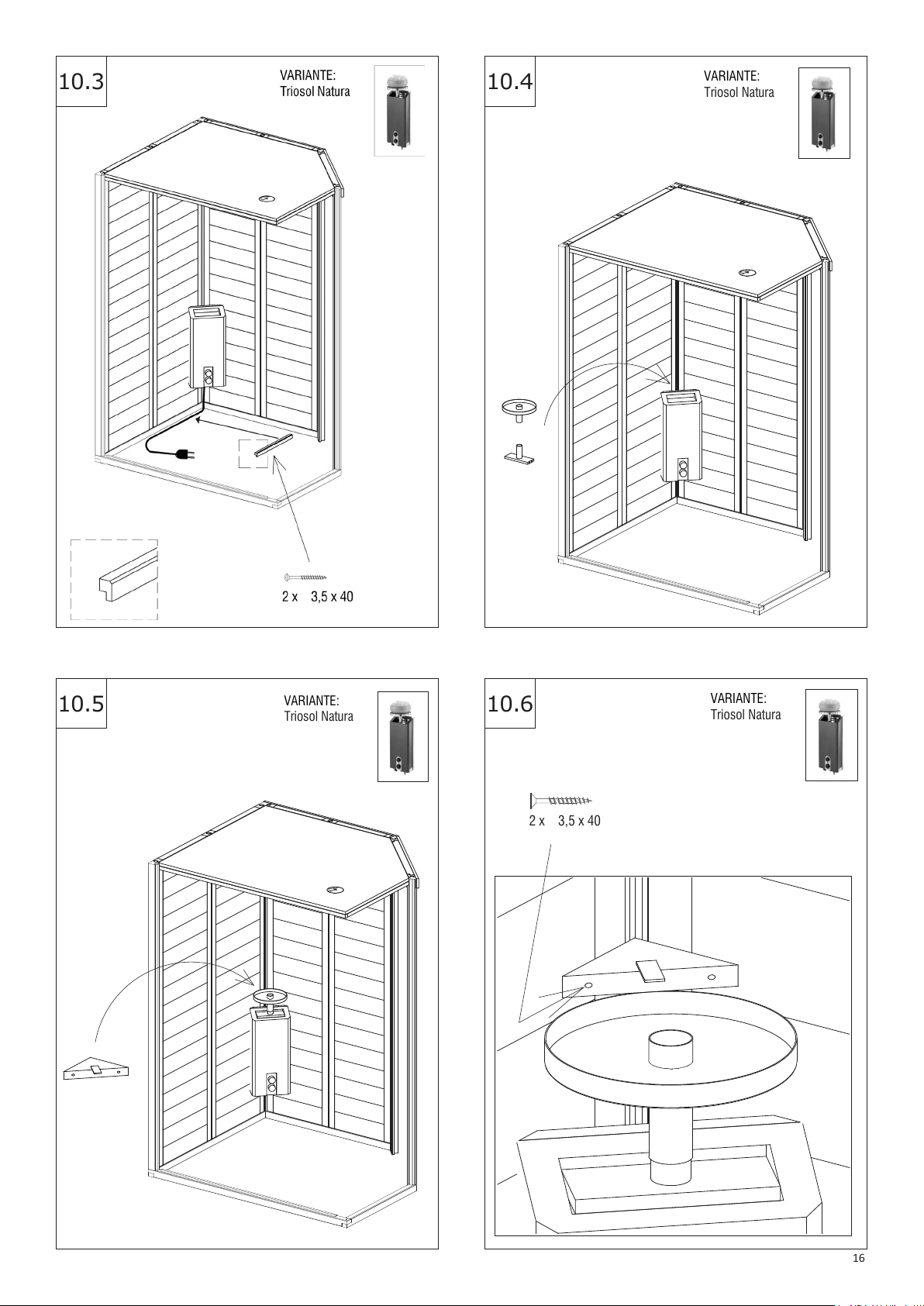 10.3

VARIANTE:
Triosol Natura

2 x 3,5 x 40

10.4

VARIANTE:
Triosol Natura

10.5

VARIANTE:
Triosol Natura

10.6

VARIANTE:
Triosol Natura

2 x 3,5 x 40

16