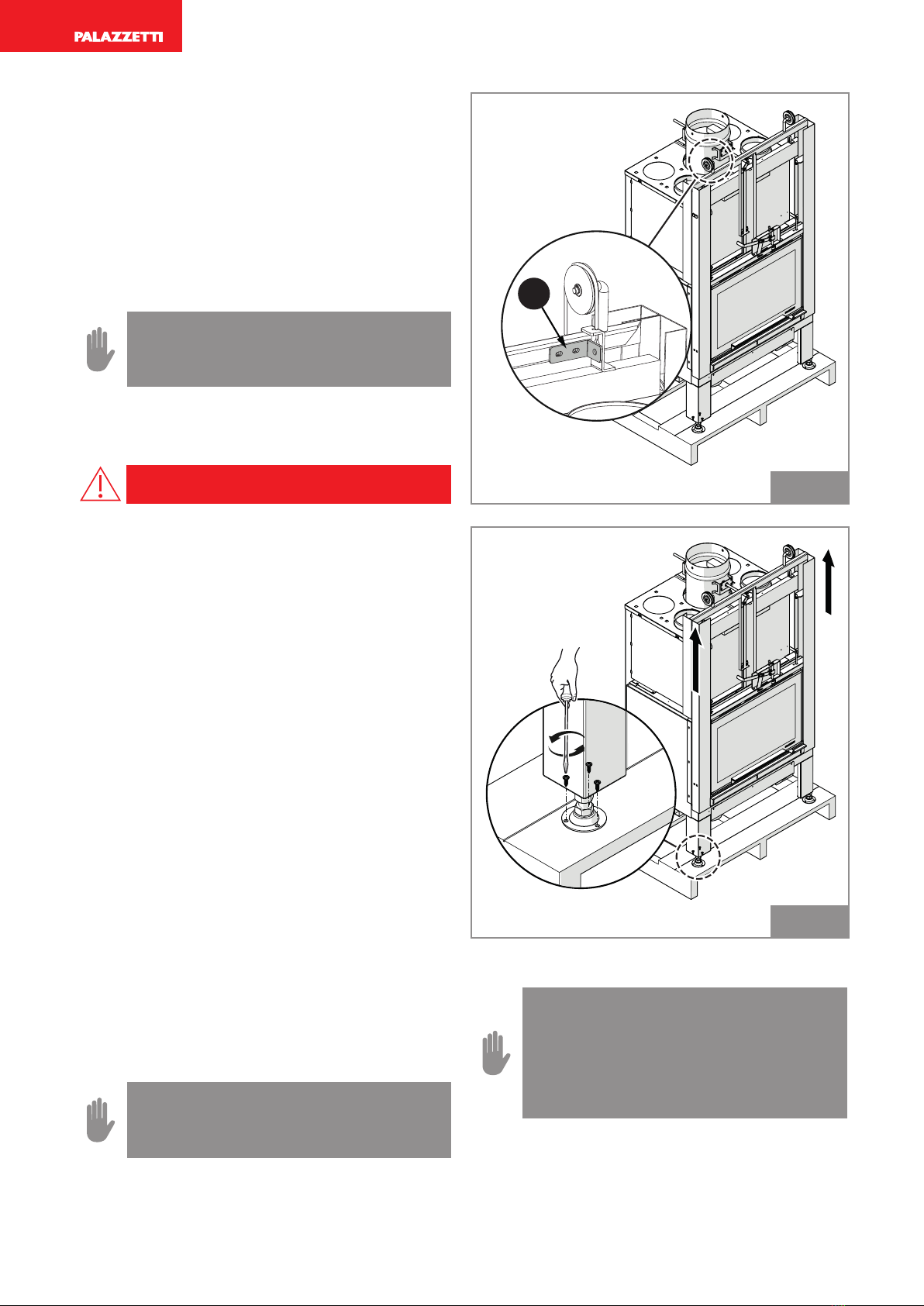 PALAZZETTI