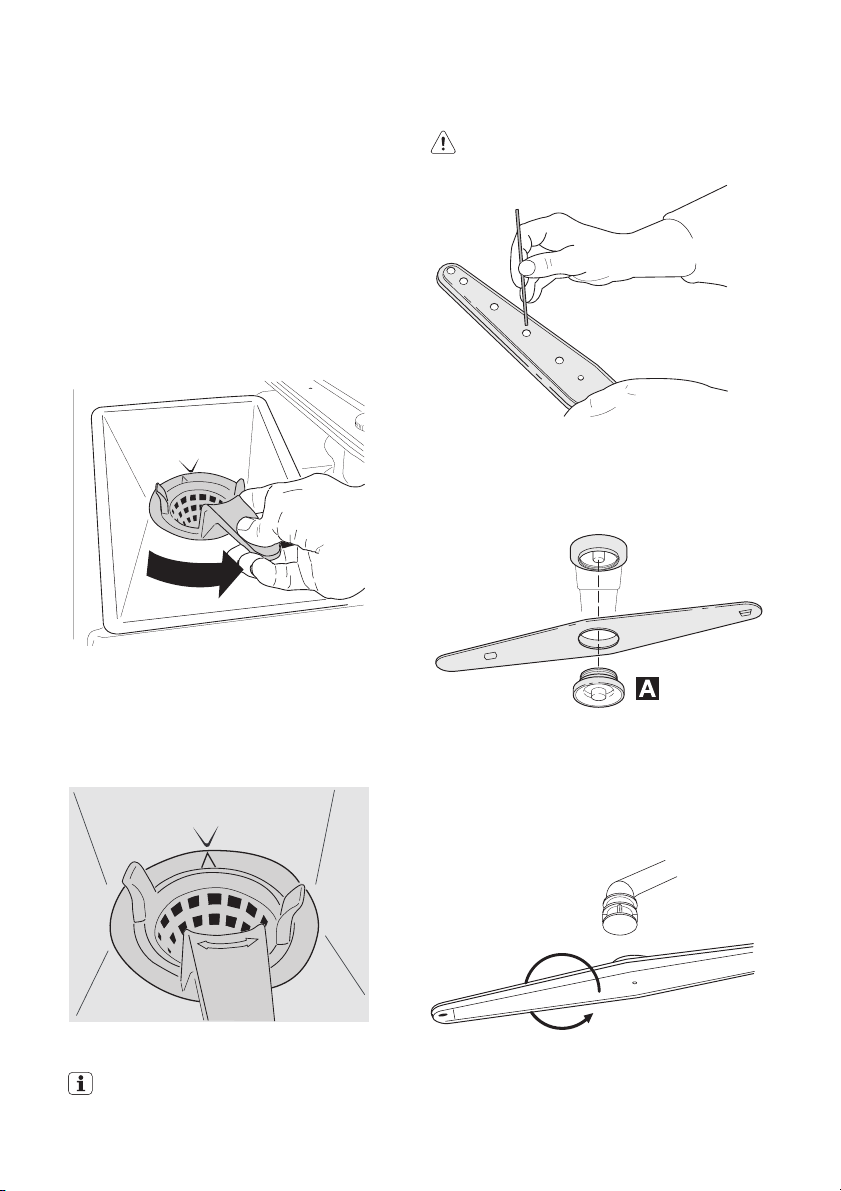 A