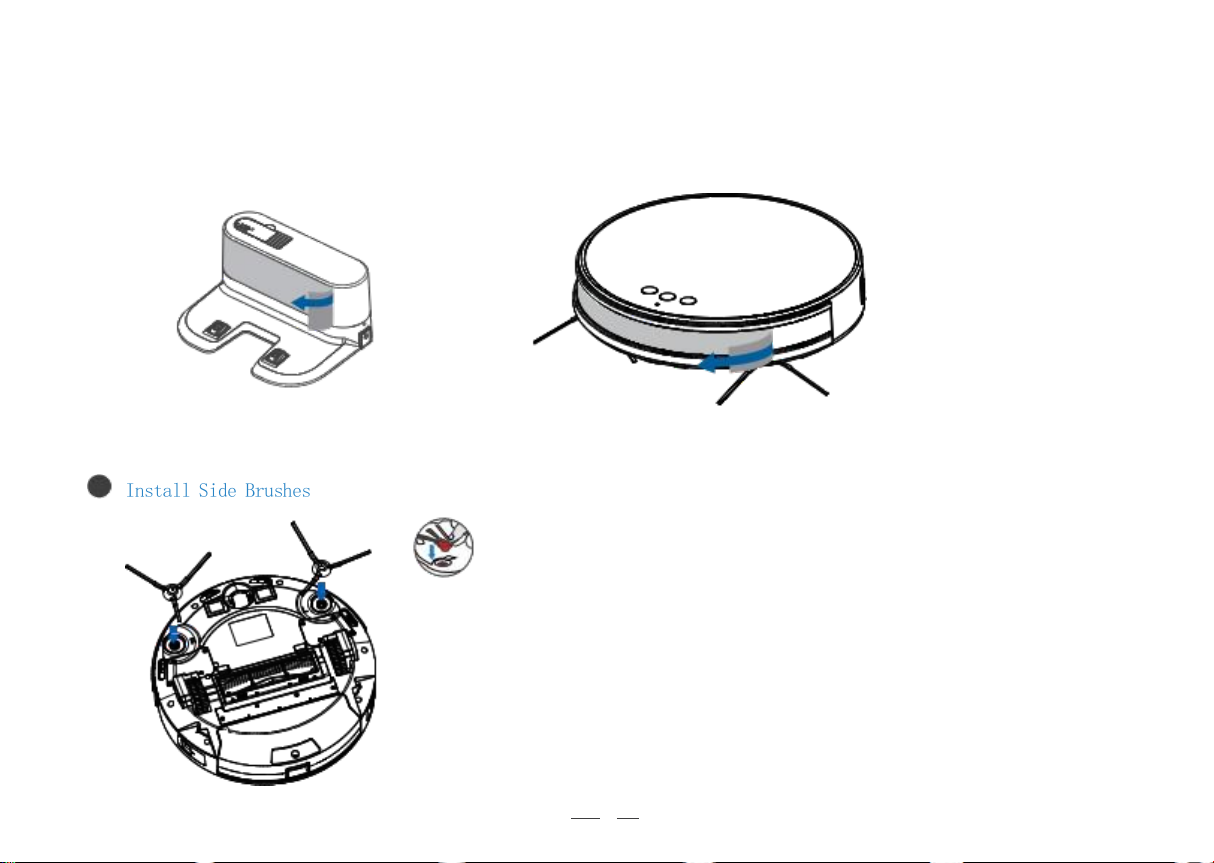 Install Side Brushes