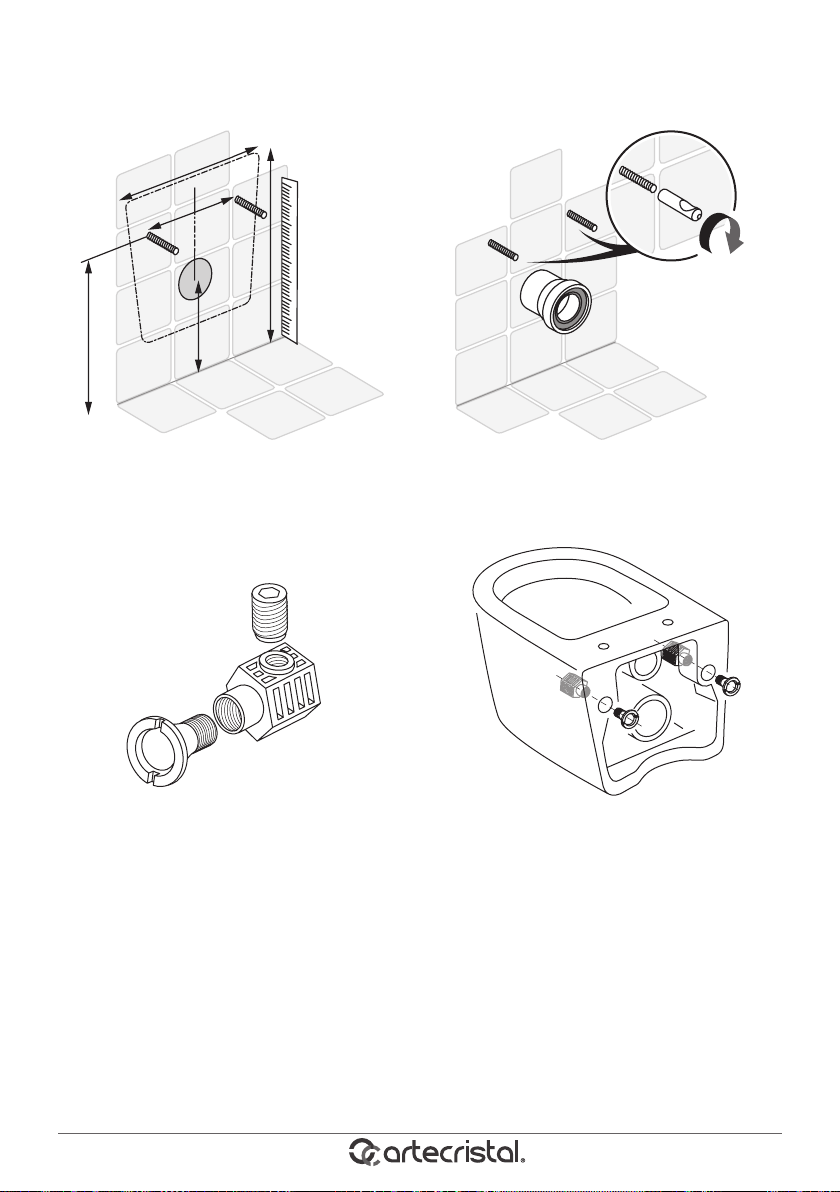 artecristal.