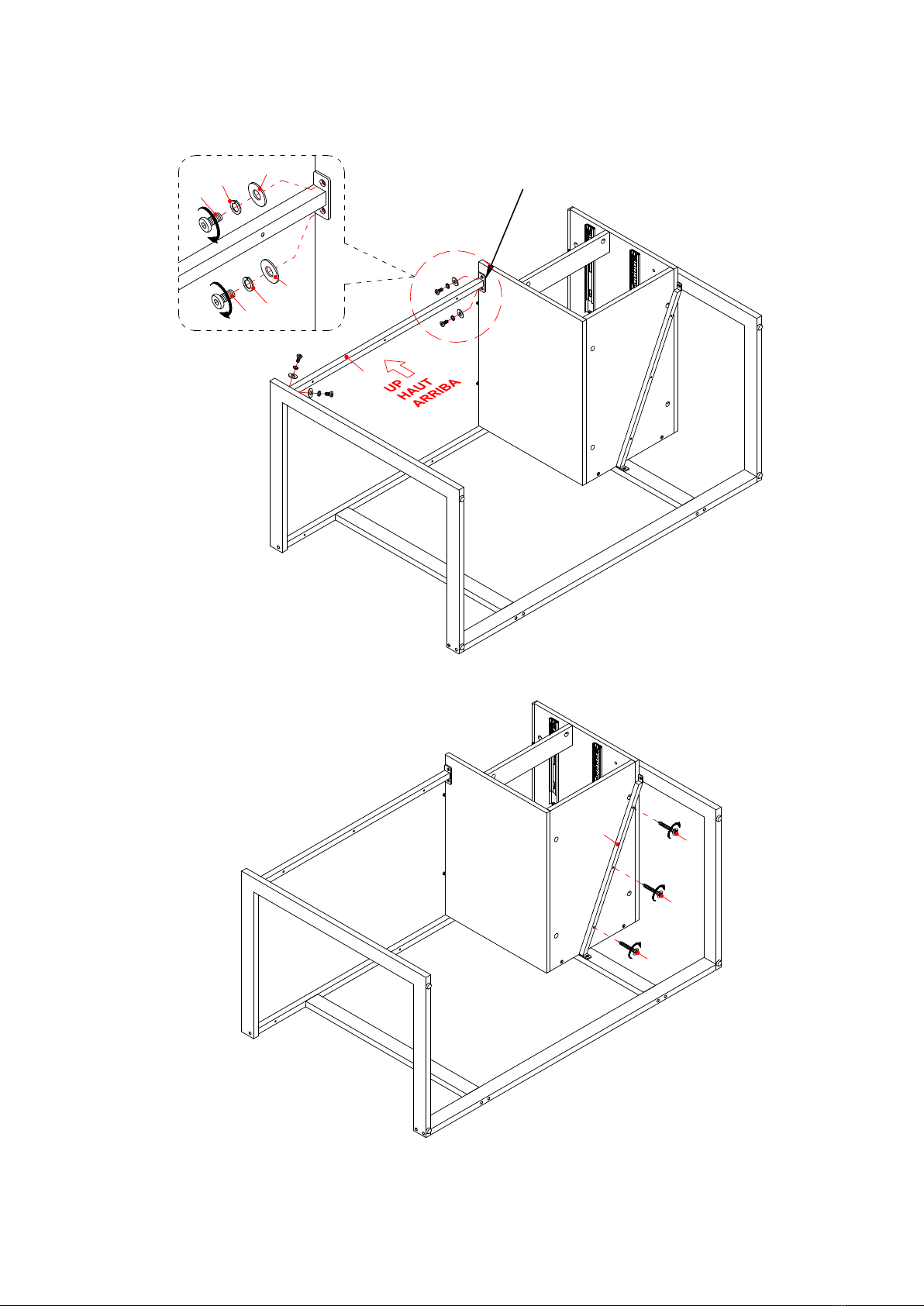 UP
HAUT
ARRIBA