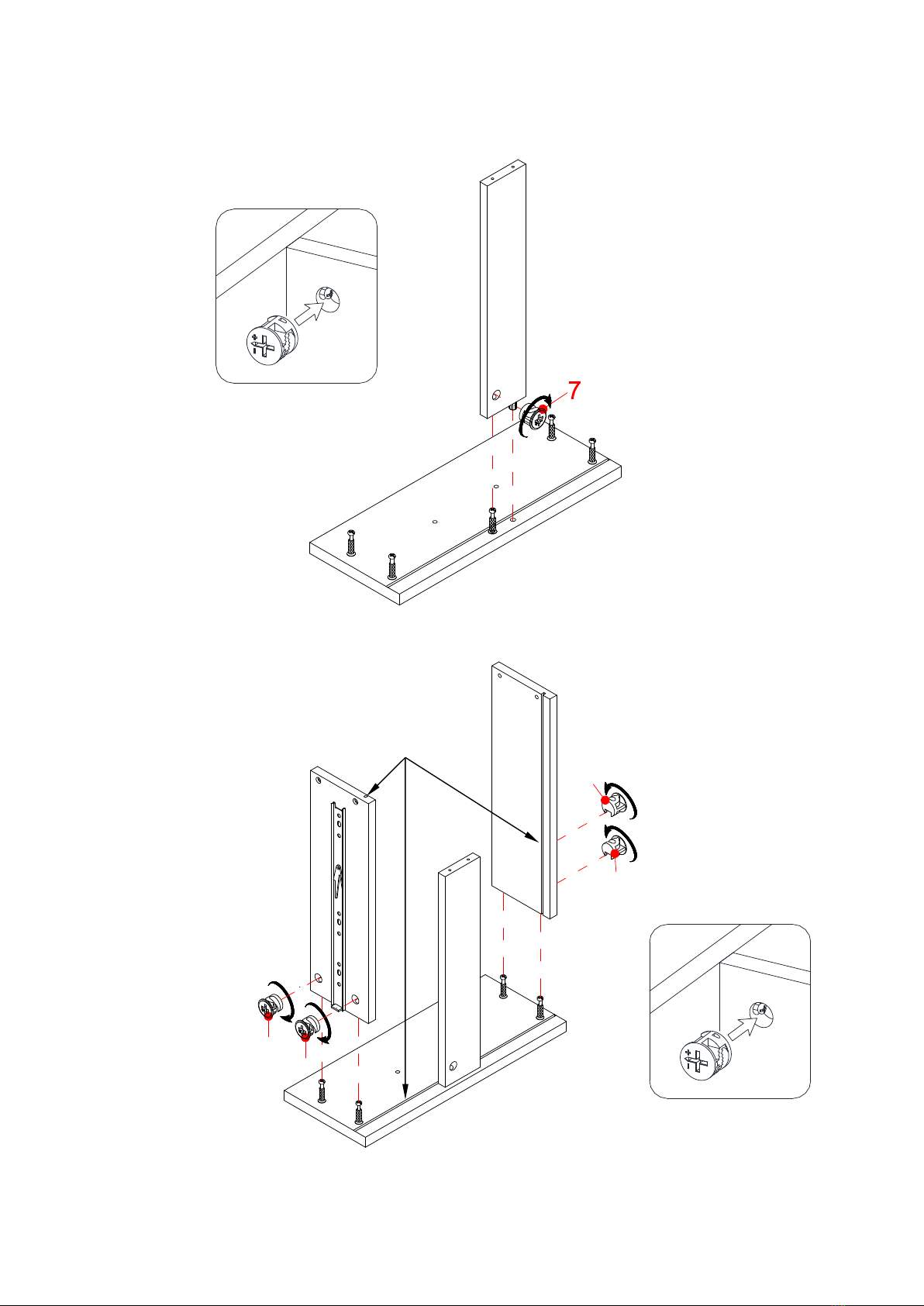 7