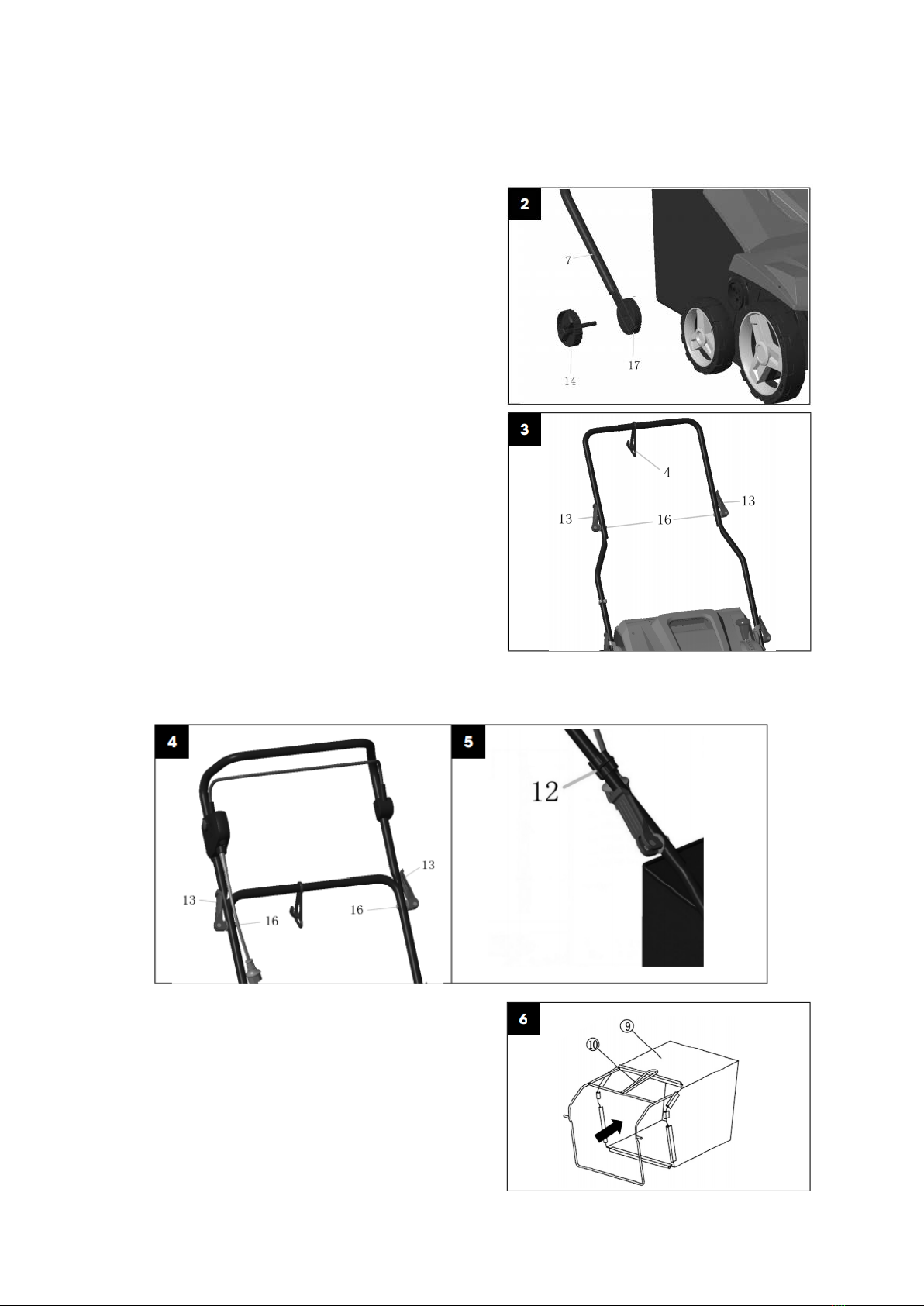 2
7
14
17

3
4
13
13
16

4
13
13
16
16

5
12

6
⑨
⑩