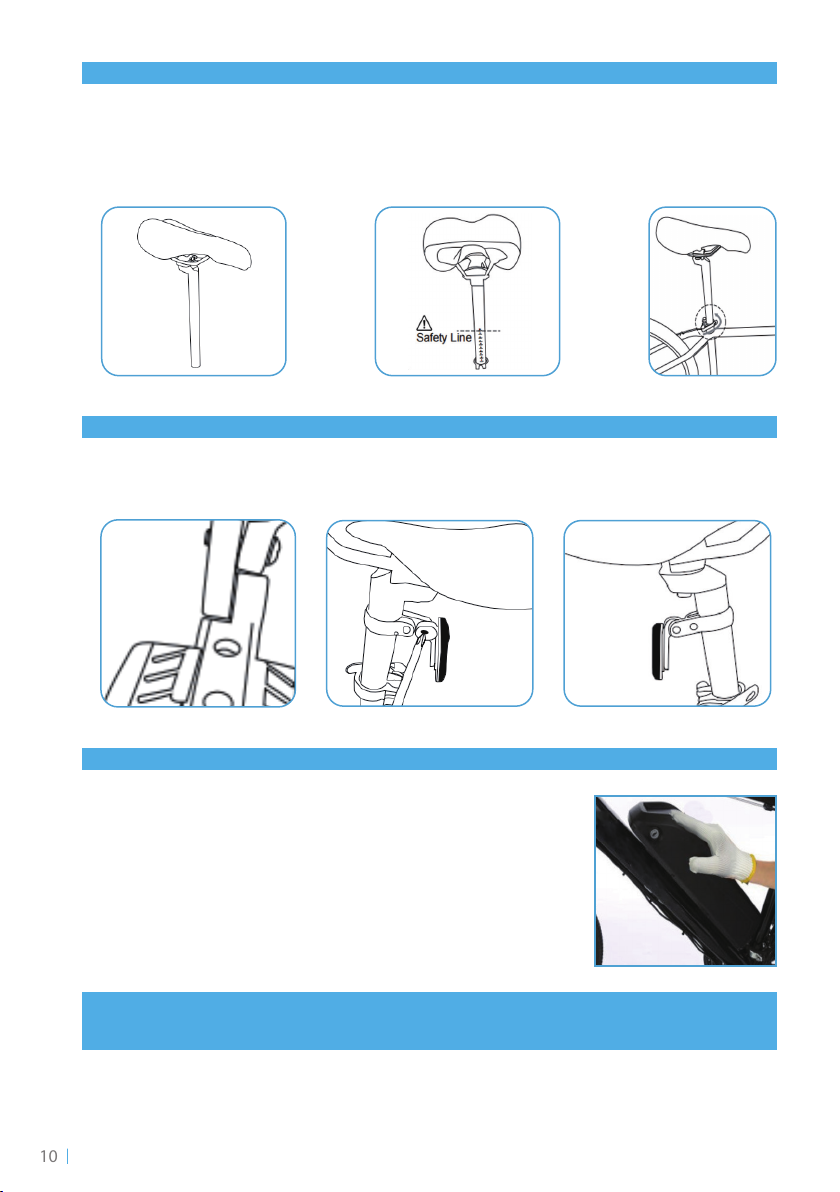 Safety Line

10