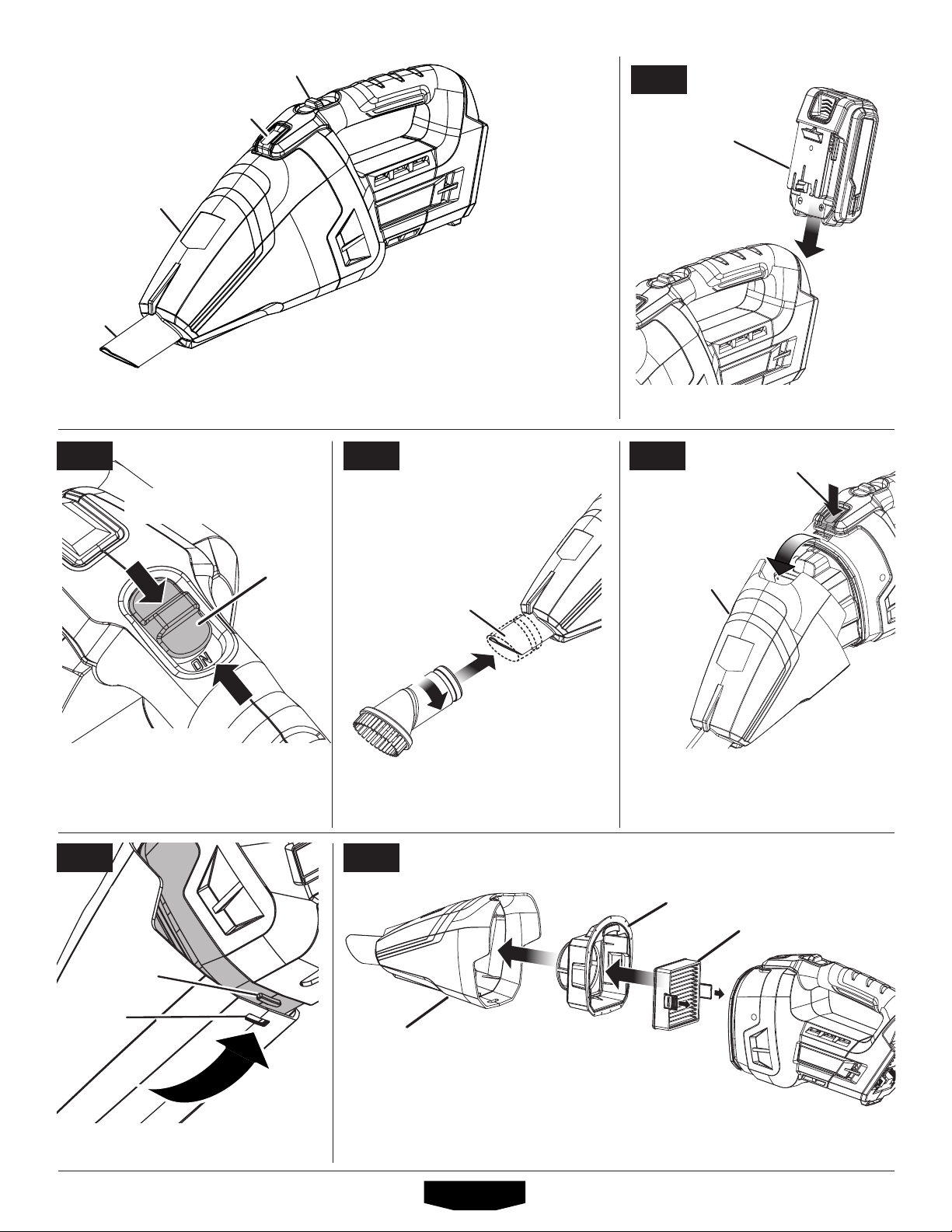 ON