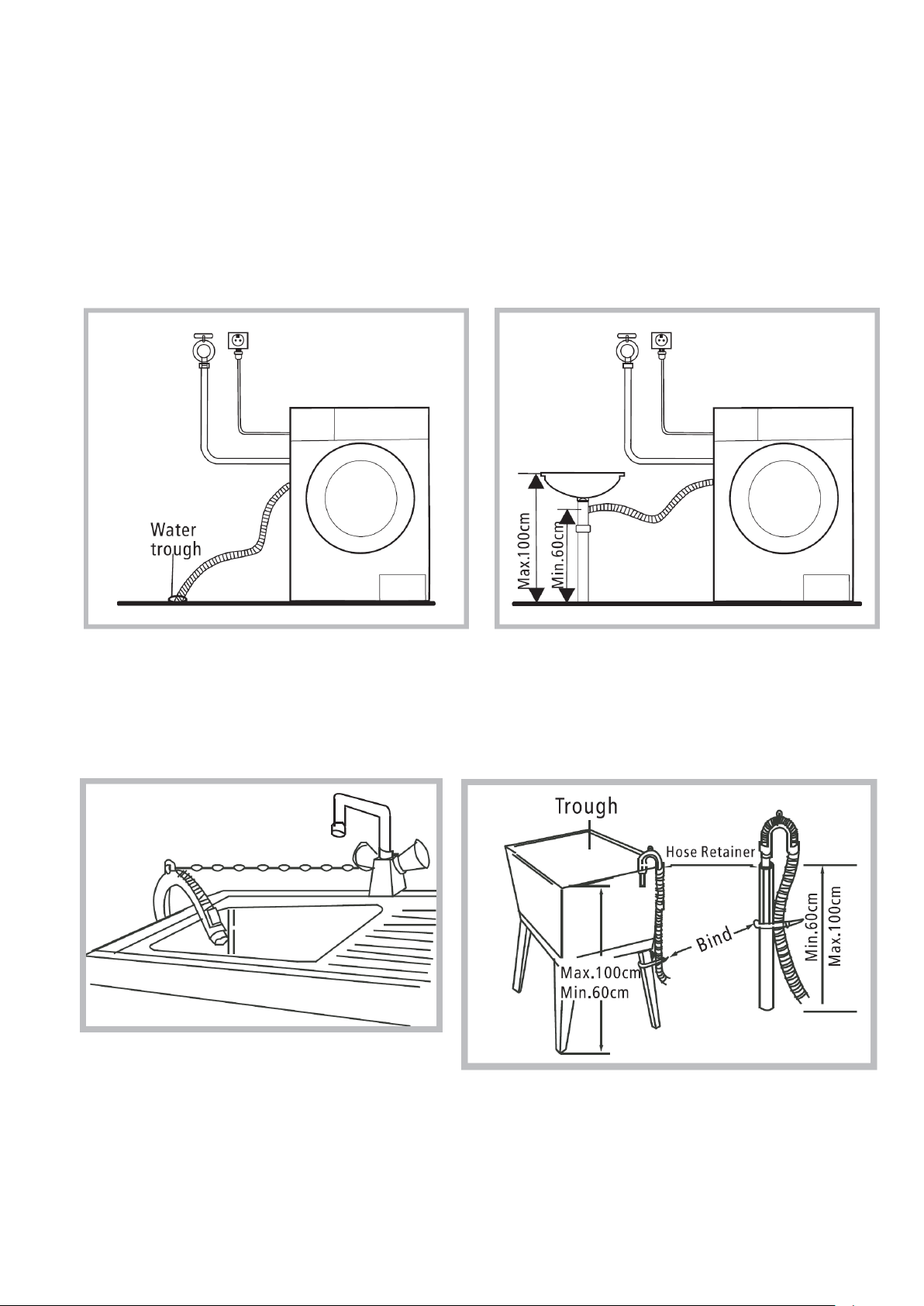 Water trough

Max.100cm

Min.60cm

Trough

Hose Retainer

Bind

Max.100cm
Min.60cm

Min.60cm

Max.100cm