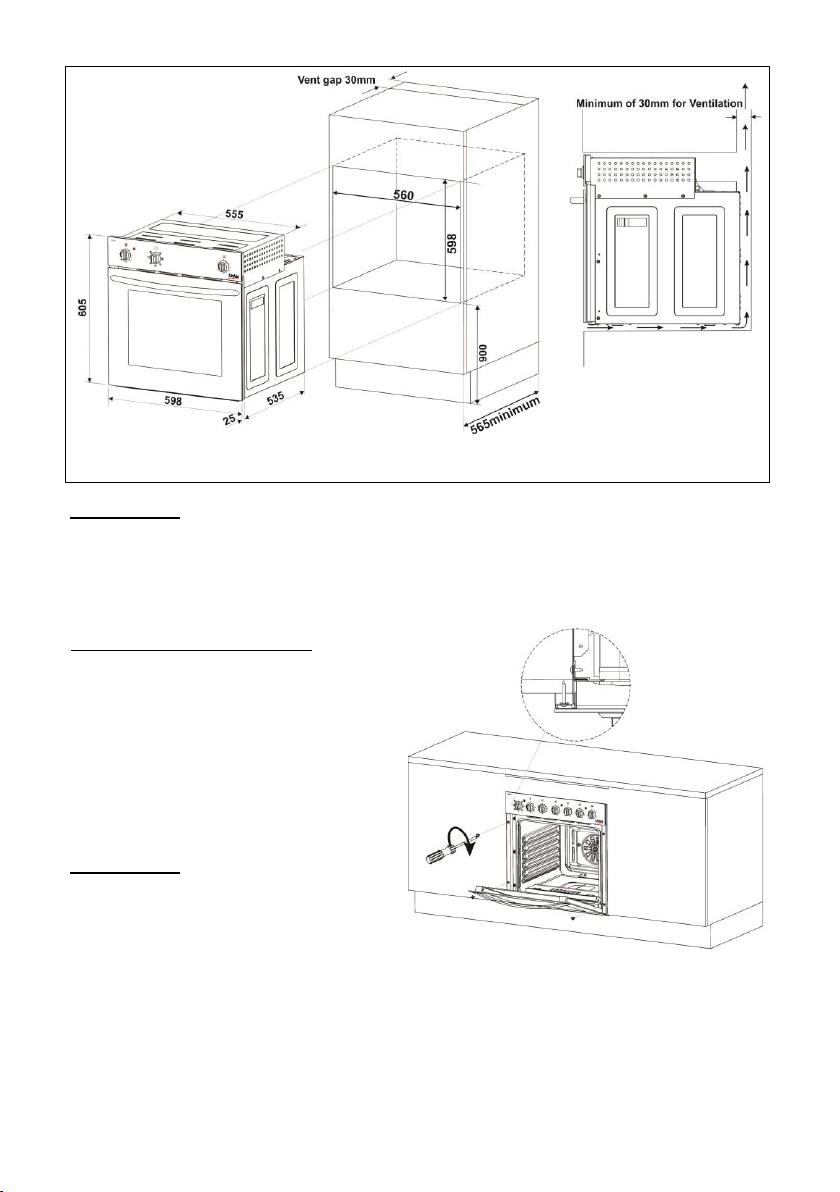 Vent gap 30mm

Minimum of 30mm for Ventilation

555

560

598

605

900

598

25

535

565minimum