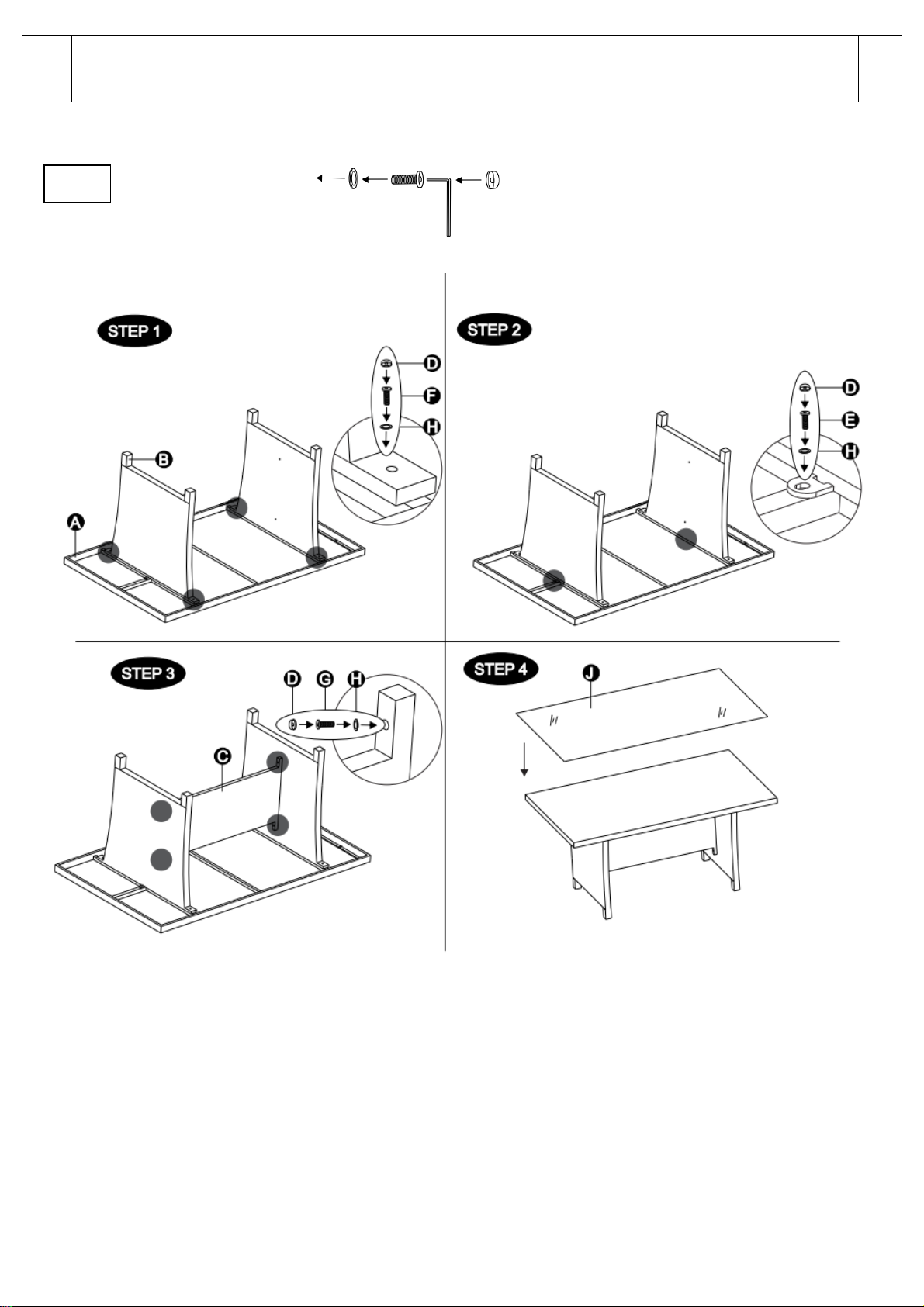 STEP 1

D

F

H

B

A

STEP 2

D

E

H

STEP 3

D

G

H

C

STEP 4

J